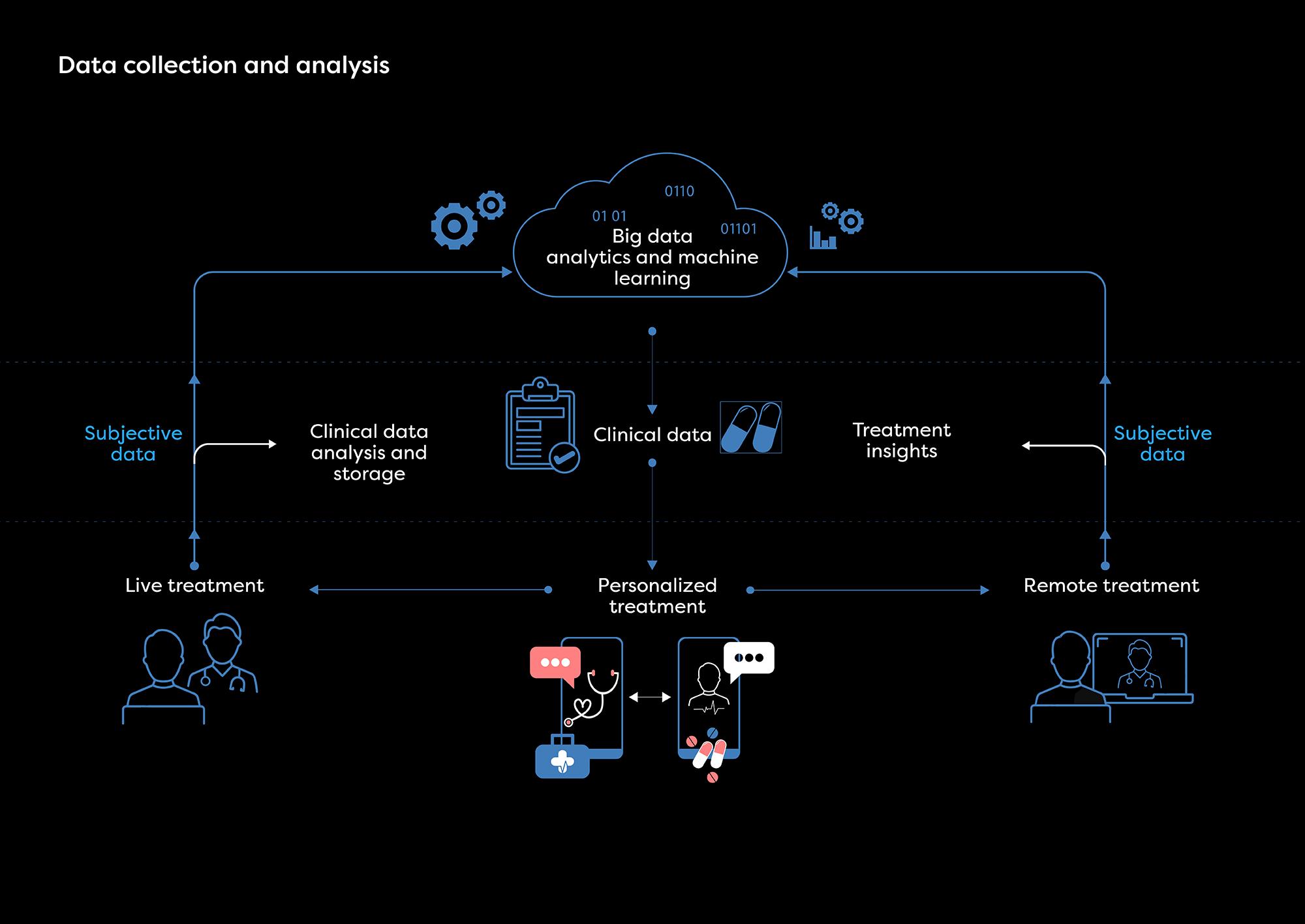 Data collection and analysis

0110

01 01

01101

Big data analytics and machine learning

Subjective data

Clinical data analysis and storage

Clinical data

Treatment insights

Subjective data

Live treatment

Personalized treatment

Remote treatment