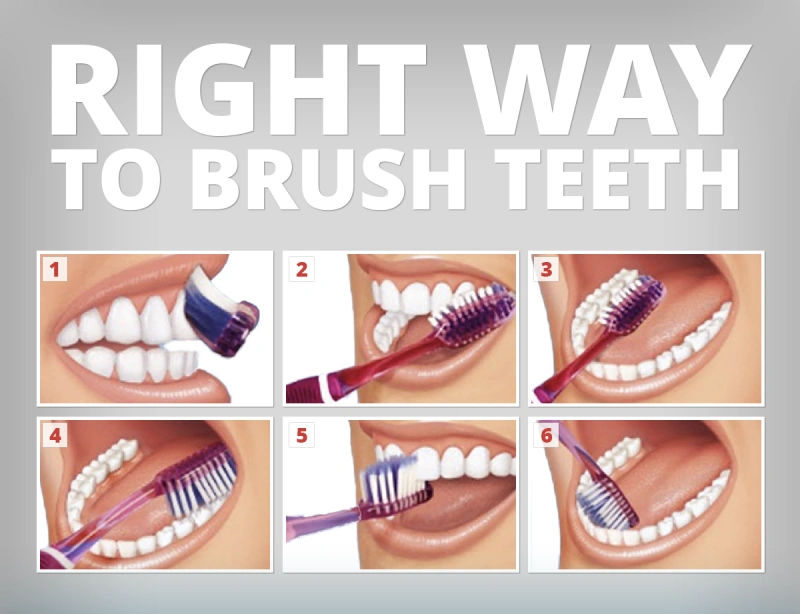 RIGHT WAY TO BRUSH TEETH

1

2

3

4

5

6