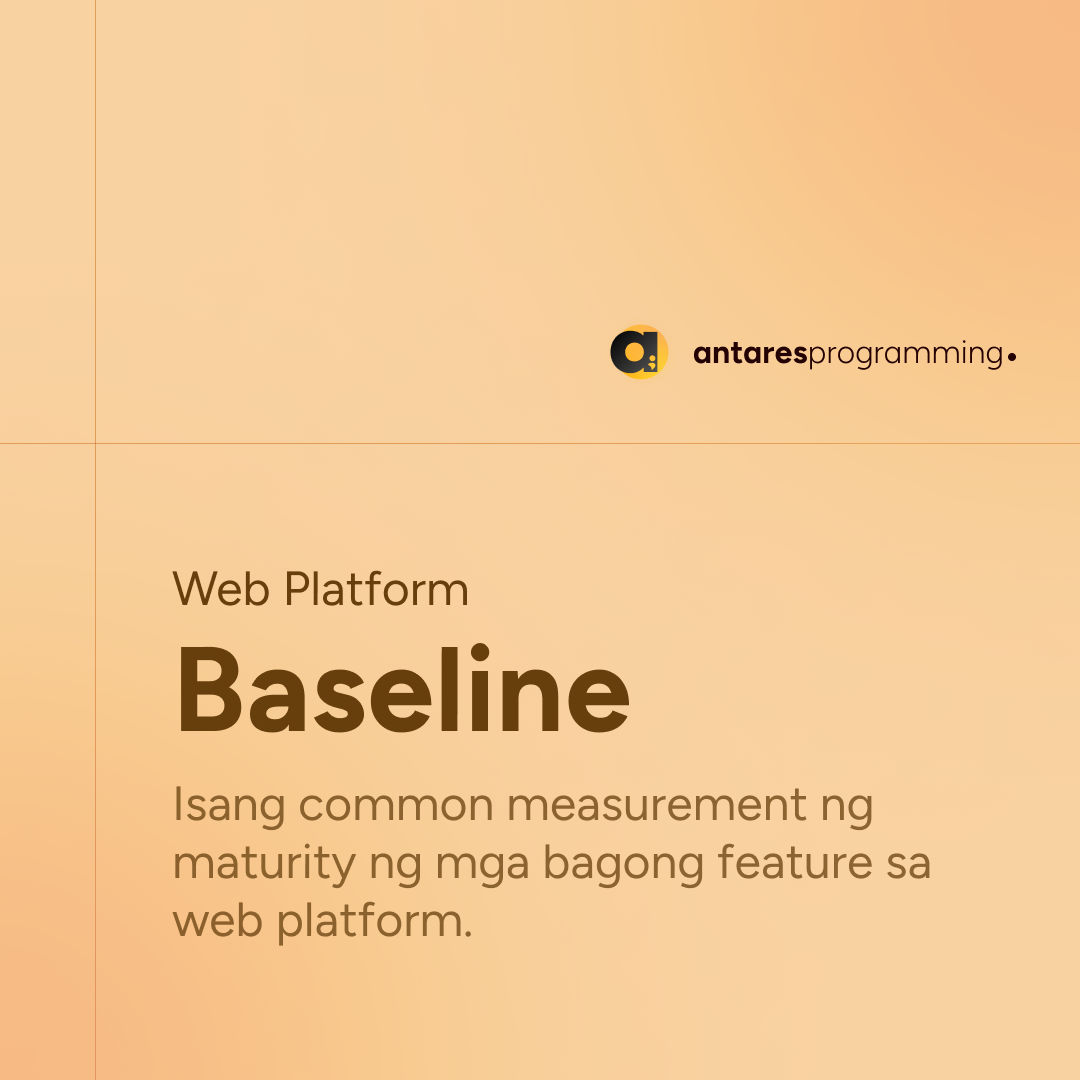 antaresprogramming.

Web Platform

Baseline

Isang common measurement ng maturity ng mga bagong feature sa web platform.