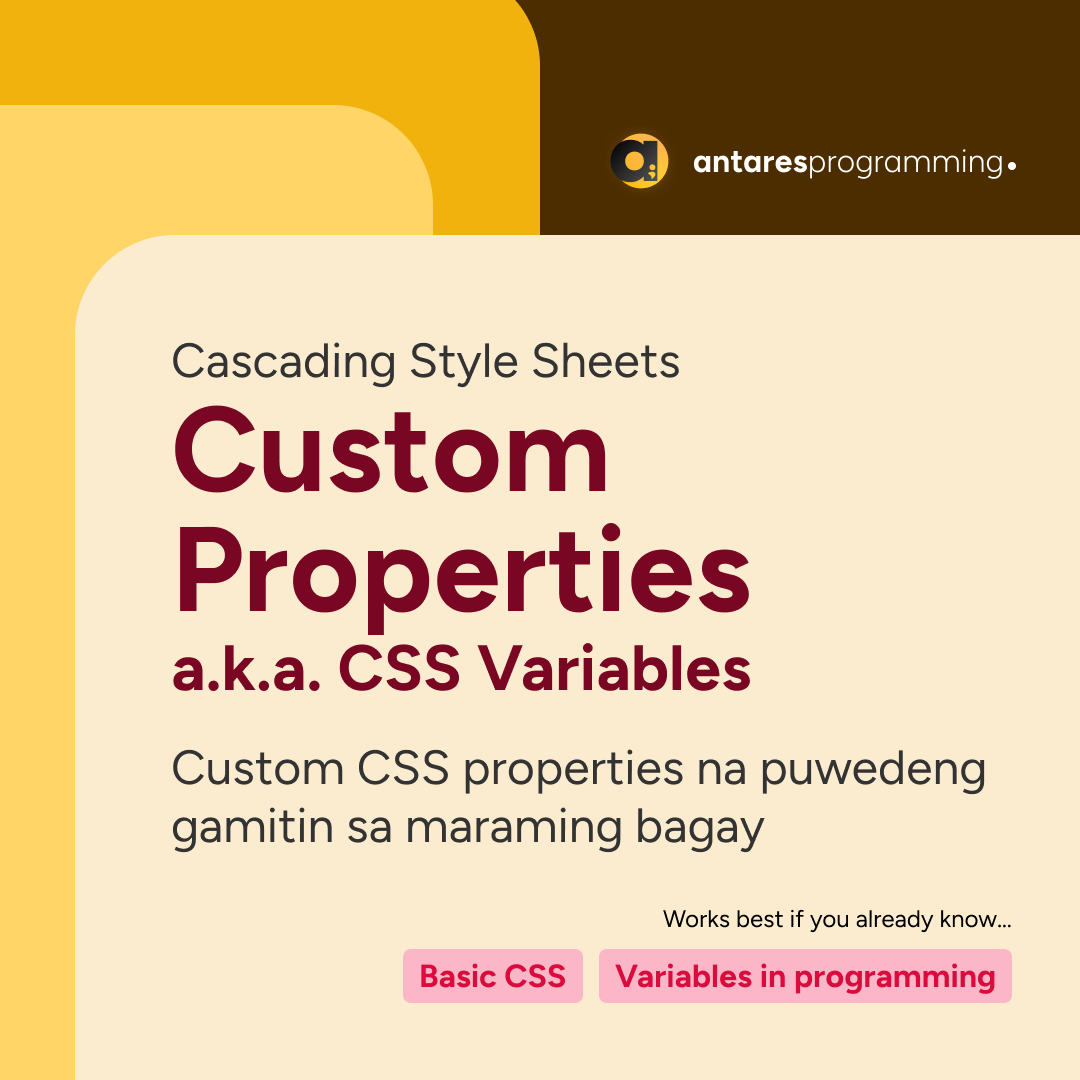 antaresprogramming.

Cascading Style Sheets

Custom Properties

a.k.a. CSS Variables

Custom CSS properties na puwedeng gamitin sa maraming bagay

Works best if you already know...

Basic CSS

Variables in programming