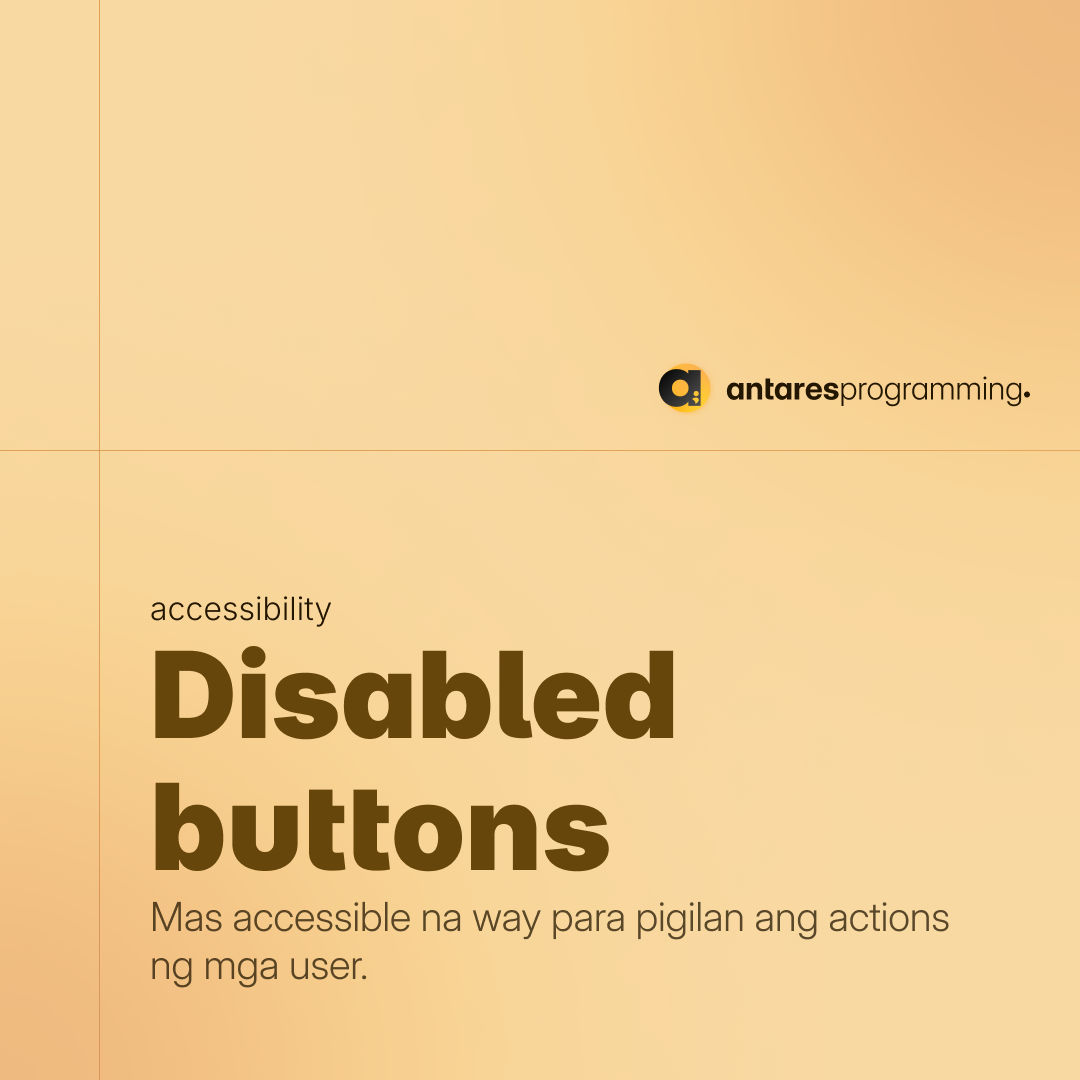 antaresprogramming.

accessibility

Disabled buttons

Mas accessible na way para pigilan ang actions ng mga user.