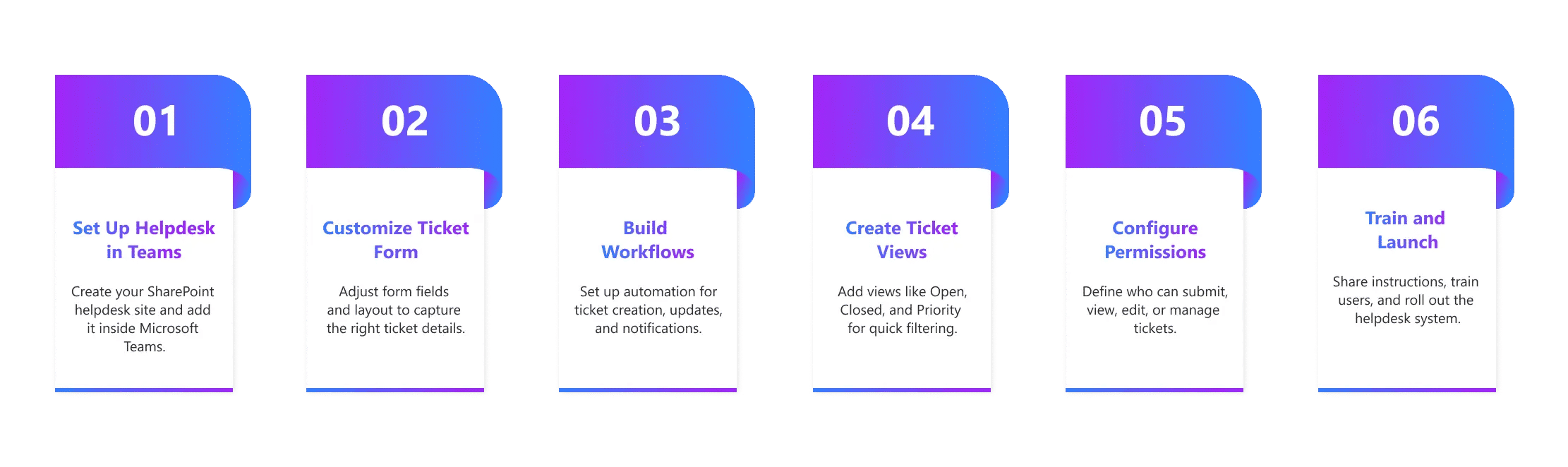 01

Set Up Helpdesk in Teams

Create your SharePoint helpdesk site and add it inside Microsoft Teams.

02

Customize Ticket Form

Adjust form fields and layout to capture the right ticket details.

03

Build Workflows

Set up automation for ticket creation, updates, and notifications.

04

Create Ticket Views

Add views like Open, Closed, and Priority for quick filtering.

05

Configure Permissions

Define who can submit, view, edit, or manage tickets.

06

Train and Launch

Share instructions, train users, and roll out the helpdesk system.