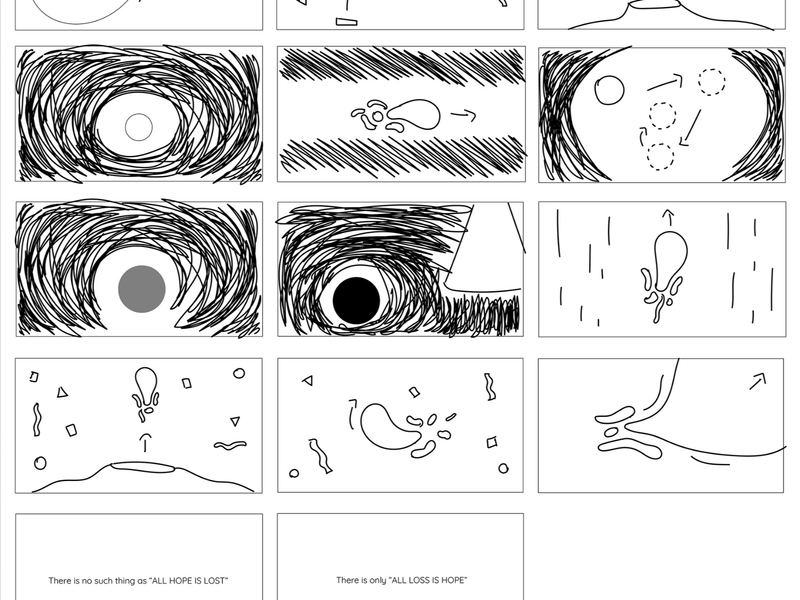 There is no such thing as "ALL HOPE IS LOST"

There is only "ALL LOSS IS HOPE"