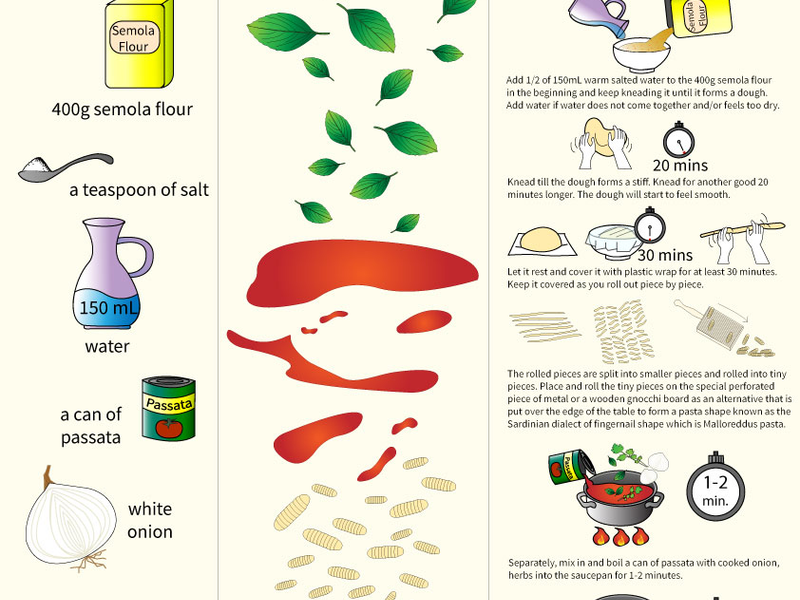 Semola Flour

400g semola flour

a teaspoon of salt

150 mL

water

a can of passata

Passata

white onion

Semola Flour

Add 1/2 of 150mL warm salted water to the 400g semola flour in the beginning and keep kneading it until it forms a dough. Add water if water does not come together and/or feels too dry.

20 mins

Knead till the dough forms a stiff. Knead for another good 20 minutes longer. The dough will start to feel smooth.

30 mins

Let it rest and cover it with plastic wrap for at least 30 minutes. Keep it covered as you roll out piece by piece.

The rolled pieces are split into smaller pieces and rolled into tiny pieces. Place and roll the tiny pieces on the special perforated piece of metal or a wooden gnocchi board as an alternative that is put over the edge of the table to form a pasta shape known as the Sardinian dialect of fingernail shape which is Malloreddus pasta.

Passata

1-2 min.

Separately, mix in and boil a can of passata with cooked onion, herbs into the saucepan for 1-2 minutes.