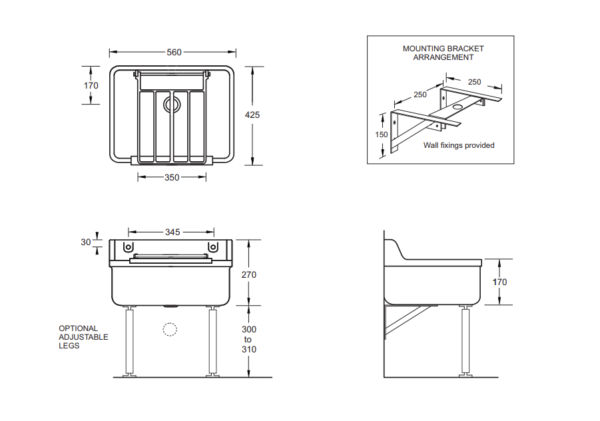 560

170

425

350

MOUNTING BRACKET ARRANGEMENT

250

250

150

Wall fixings provided

345

30

270

300 to 310

OPTIONAL ADJUSTABLE LEGS

170