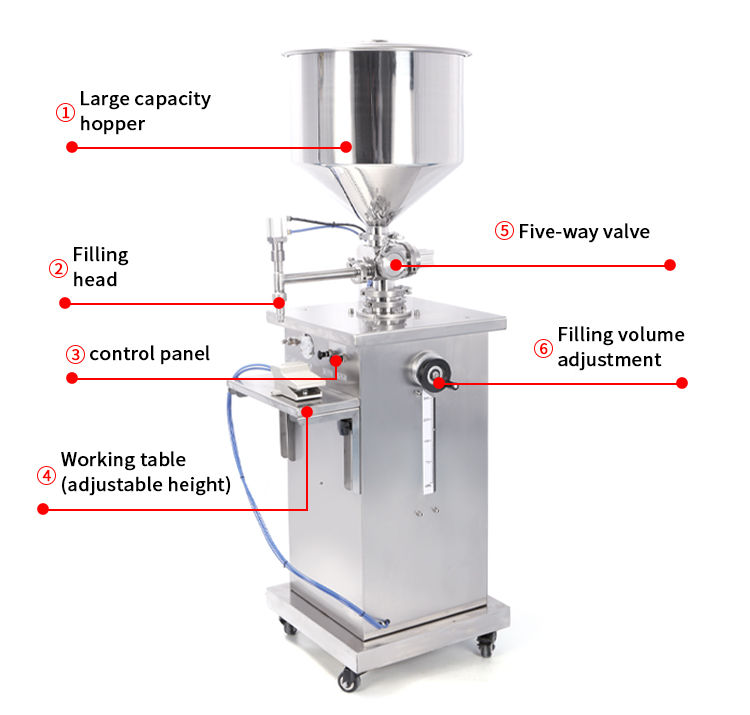 ① Large capacity hopper

② Filling head

③ control panel

④ Working table (adjustable height)

⑤ Five-way valve

⑥ Filling volume adjustment