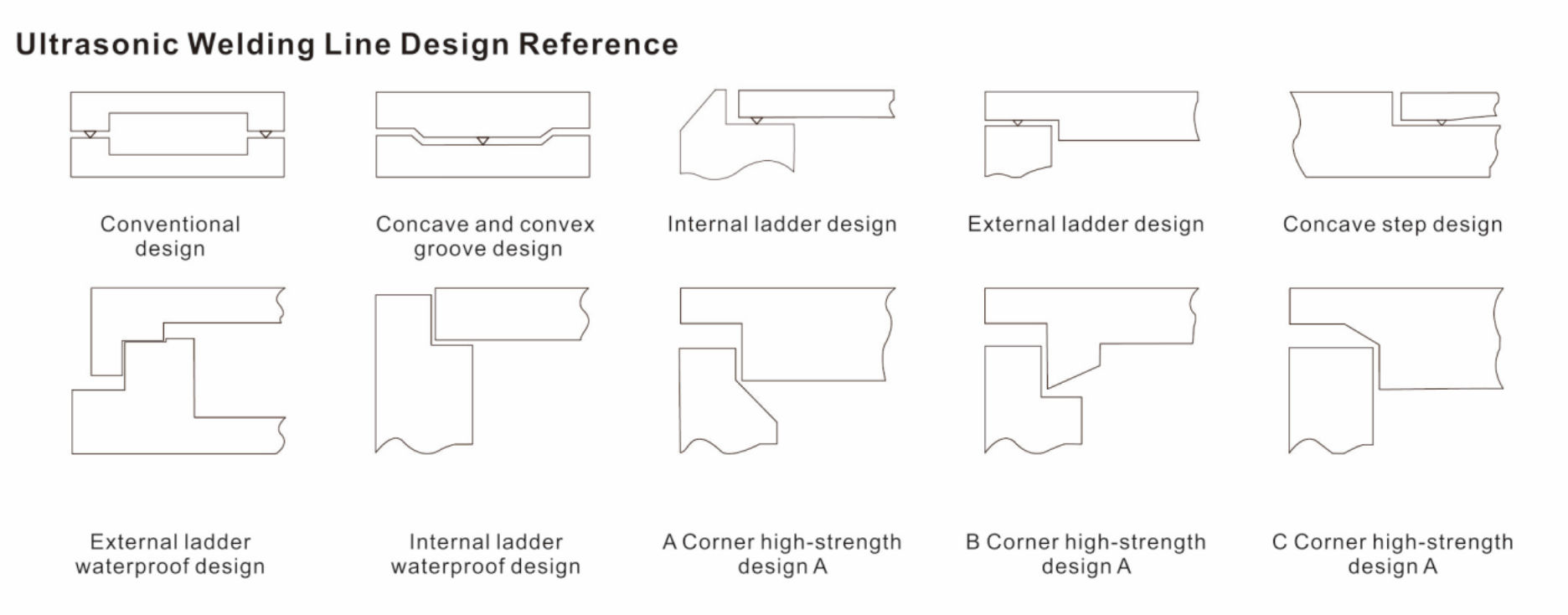 Ultrasonic Welding Line Design Reference

Conventional design

Concave and convex groove design

Internal ladder design

External ladder design

Concave step design

External ladder waterproof design

Internal ladder waterproof design

A Corner high-strength design A

B Corner high-strength design A

C Corner high-strength design A