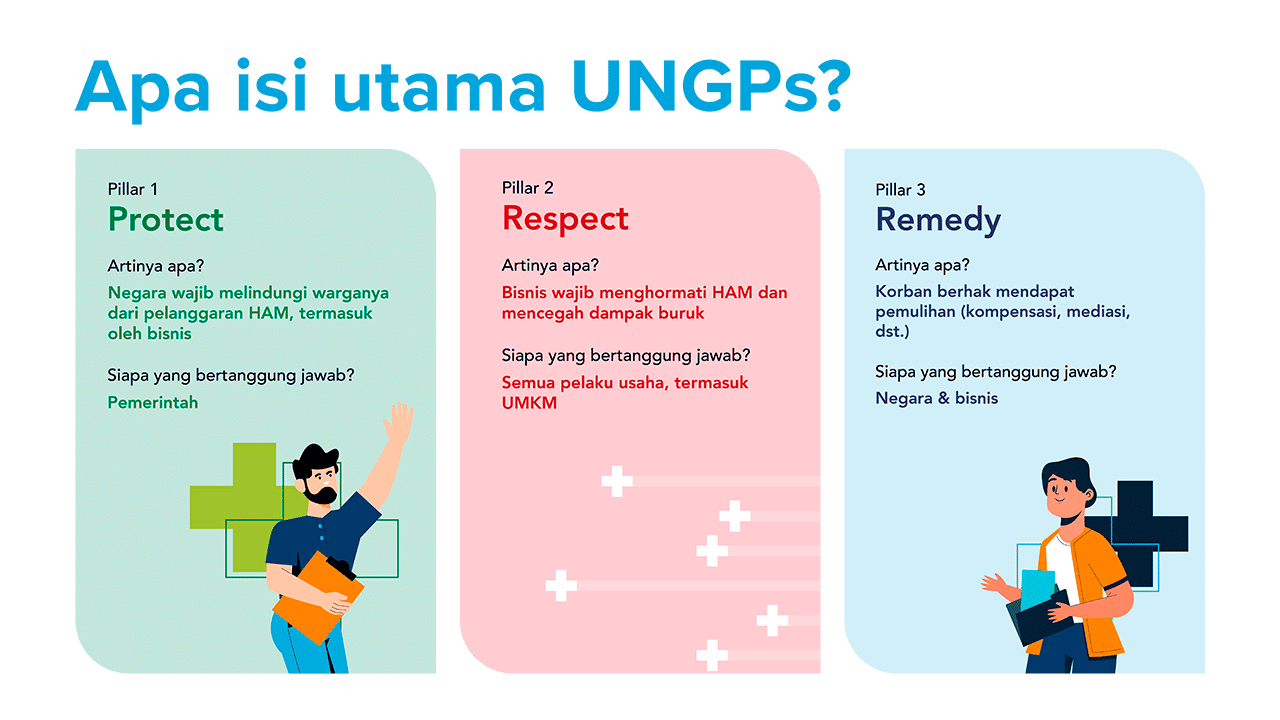 Apa isi utama UNGPs?

Pillar 1
Protect

Artinya apa?

Negara wajib melindungi warganya dari pelanggaran HAM, termasuk oleh bisnis

Siapa yang bertanggung jawab?

Pemerintah

Pillar 2
Respect

Artinya apa?

Bisnis wajib menghormati HAM dan mencegah dampak buruk

Siapa yang bertanggung jawab?

Semua pelaku usaha, termasuk UMKM

Pillar 3
Remedy

Artinya apa?

Korban berhak mendapat pemulihan (kompensasi, mediasi, dst.)

Siapa yang bertanggung jawab?

Negara & bisnis