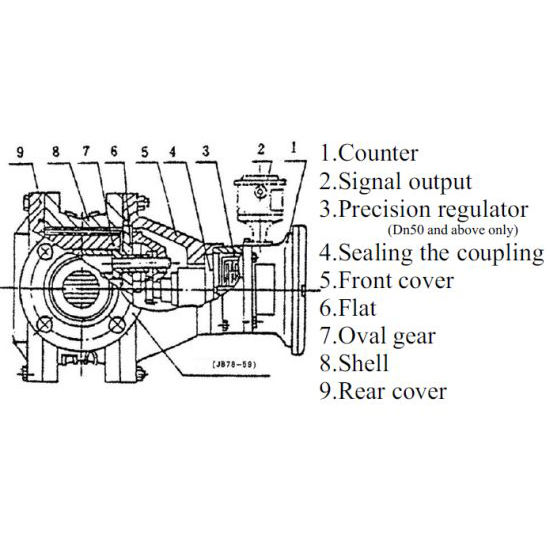 9 8 7 6 5 4 3 2 1

(JB78-59)

1.Counter
2.Signal output
3.Precision regulator
(Dn50 and above only)
4.Sealing the coupling
5.Front cover
6.Flat
7.Oval gear
8.Shell
9.Rear cover