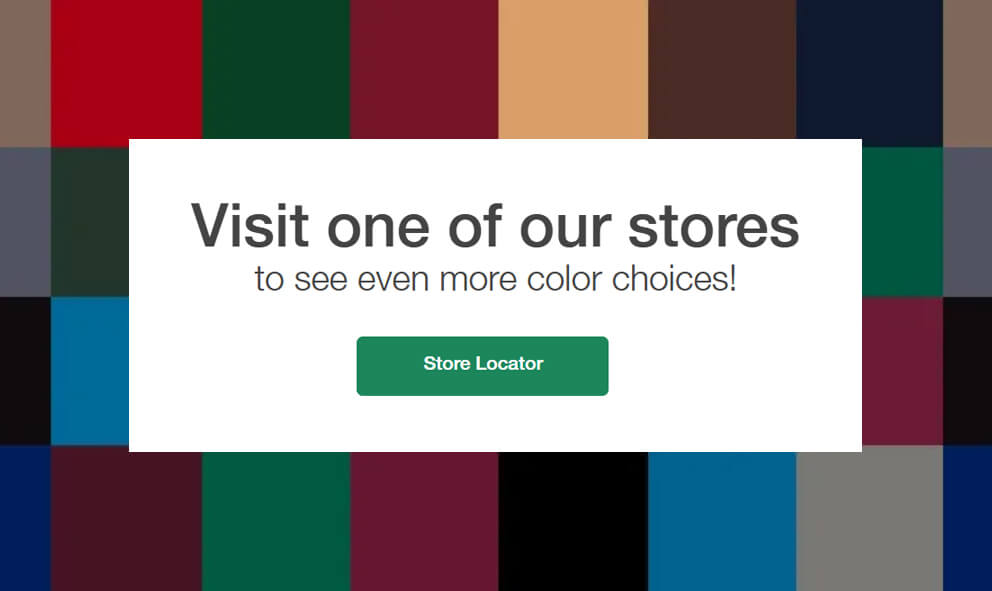 Visit one of our stores
to see even more color choices!

Store Locator