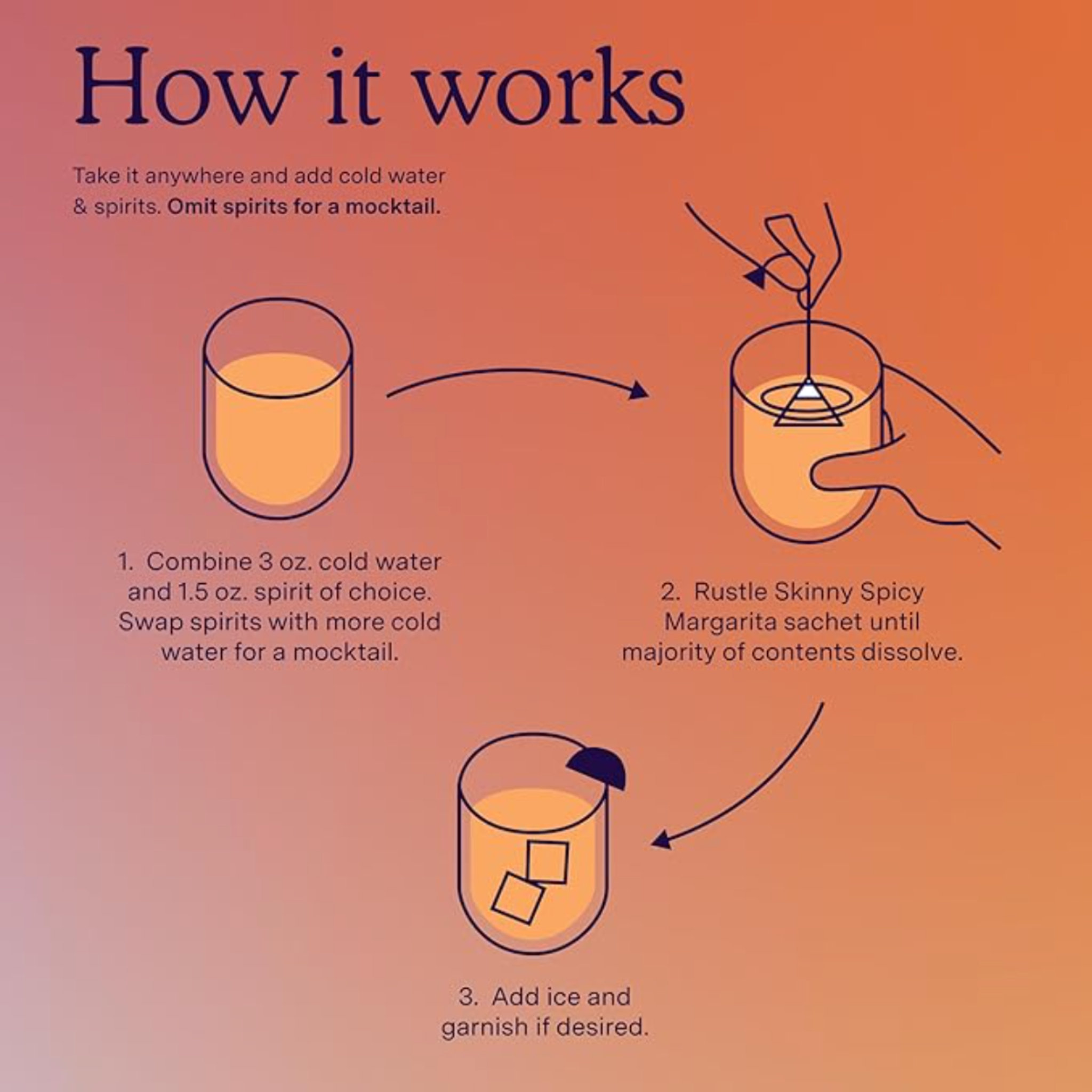 How it works

Take it anywhere and add cold water & spirits. Omit spirits for a mocktail.

1. Combine 3 oz. cold water and 1.5 oz. spirit of choice. Swap spirits with more cold water for a mocktail.

2. Rustle Skinny Spicy Margarita sachet until majority of contents dissolve.

3. Add ice and garnish if desired.