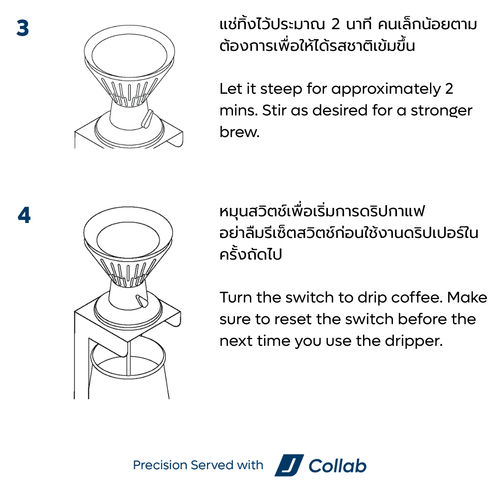 3

แช่ทิ้งไว้ประมาณ 2 นาที คนเล็กน้อยตามต้องการเพื่อให้ได้รสชาติเข้มขึ้น

Let it steep for approximately 2 mins. Stir as desired for a stronger brew.

4

หมุนสวิตช์เพื่อเริ่มการดริปกาแฟ อย่าลืมรีเซ็ตสวิตช์ก่อนใช้งานดริปเปอร์ในครั้งถัดไป

Turn the switch to drip coffee. Make sure to reset the switch before the next time you use the dripper.

Precision Served with J Collab