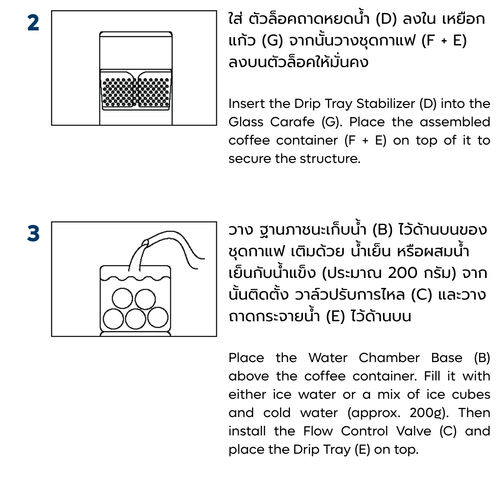 2

ใส่ ตัวล็อคถาดหยดน้ำ (D) ลงใน เหยือกแก้ว (G) จากนั้นวางชุดกาแฟ (F + E) ลงบนตัวล็อคให้มั่นคง

Insert the Drip Tray Stabilizer (D) into the Glass Carafe (G). Place the assembled coffee container (F + E) on top of it to secure the structure.

3

วาง ฐานภาชนะเก็บน้ำ (B) ไว้ด้านบนของชุดกาแฟ เติมด้วย น้ำเย็น หรือผสมน้ำเย็นกับน้ำแข็ง (ประมาณ 200 กรัม) จากนั้นติดตั้ง วาล์วปรับการไหล (C) และวางถาดกระจายน้ำ (E) ไว้ด้านบน

Place the Water Chamber Base (B) above the coffee container. Fill it with either ice water or a mix of ice cubes and cold water (approx. 200g). Then install the Flow Control Valve (C) and place the Drip Tray (E) on top.