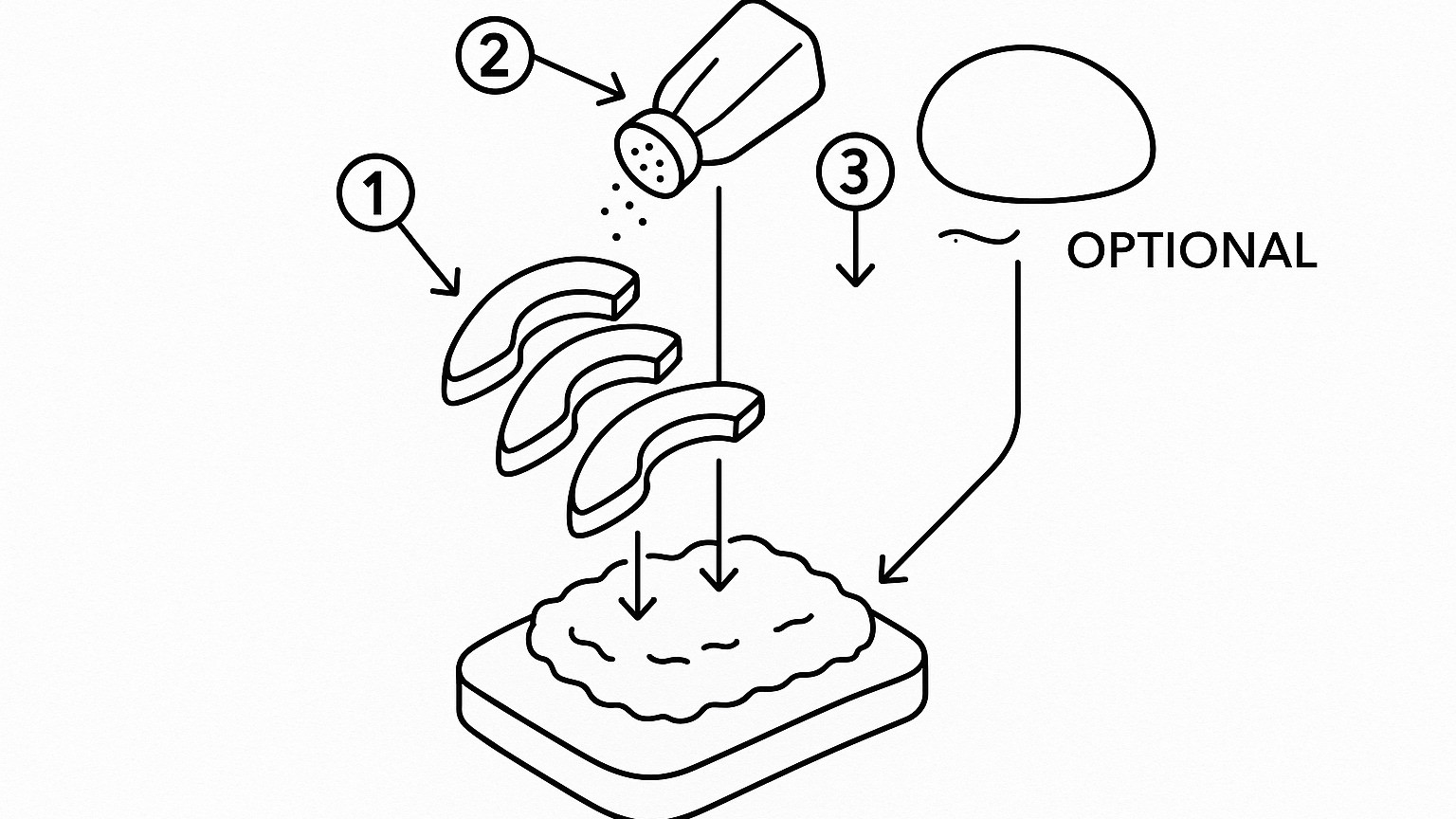 2

1

3

OPTIONAL