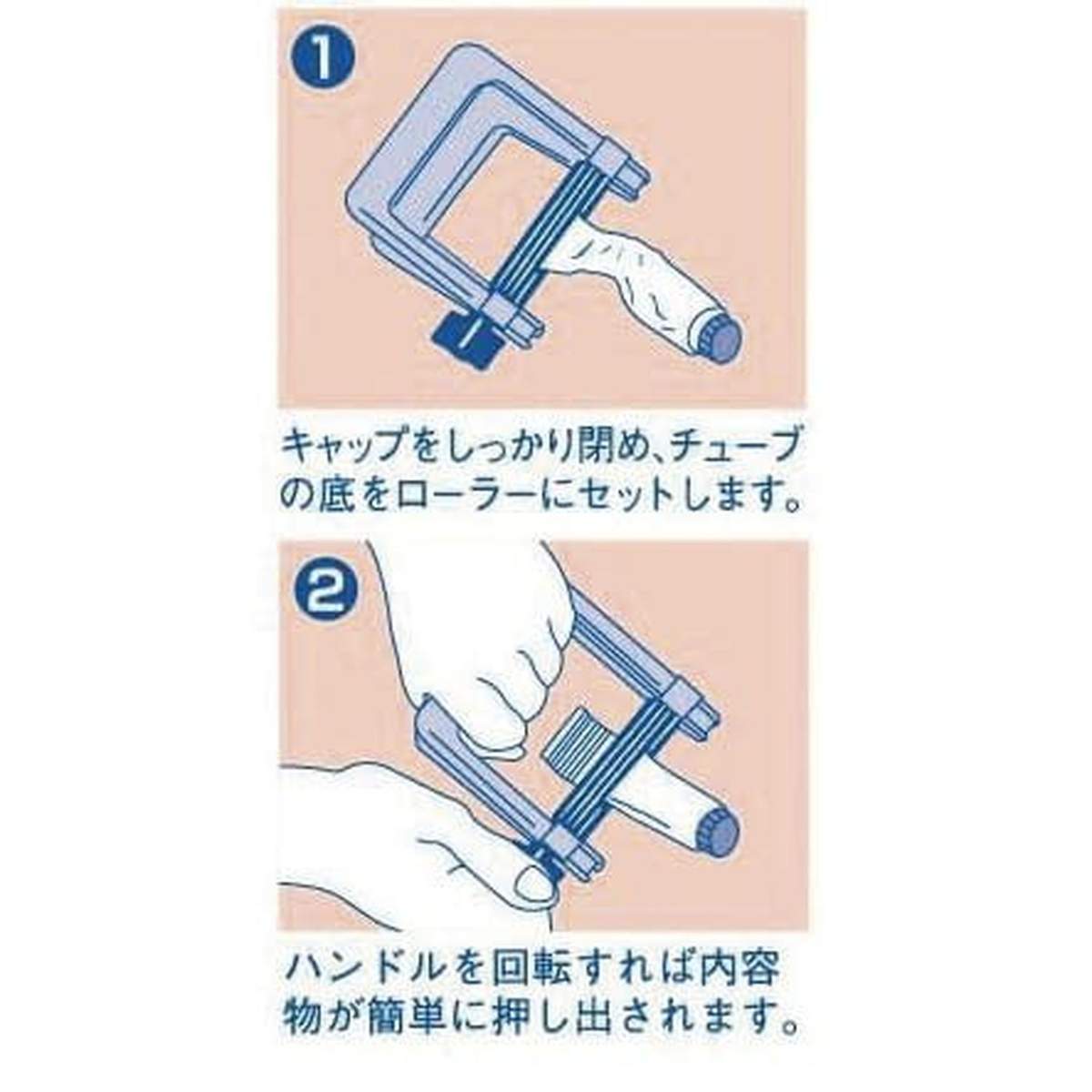 1

キャップをしっかり閉め、チューブの底をローラーにセットします。

2

ハンドルを回転すれば内容物が簡単に押し出されます。