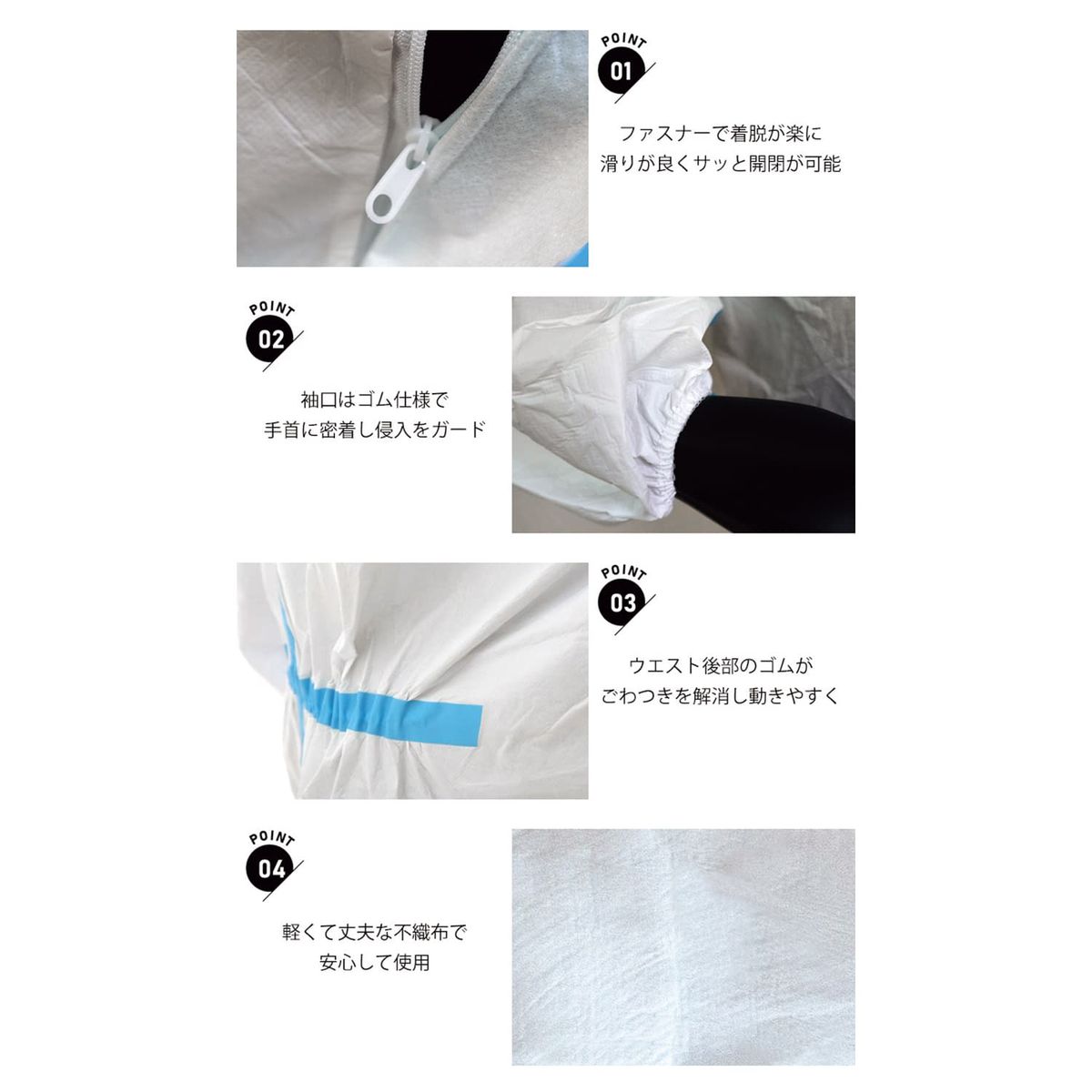 POINT
01

ファスナーで着脱が楽に
滑りが良くサッと開閉が可能

POINT
02

袖口はゴム仕様で
手首に密着し侵入をガード

POINT
03

ウエスト後部のゴムが
ごわつきを解消し動きやすく

POINT
04

軽くて丈夫な不織布で
安心して使用