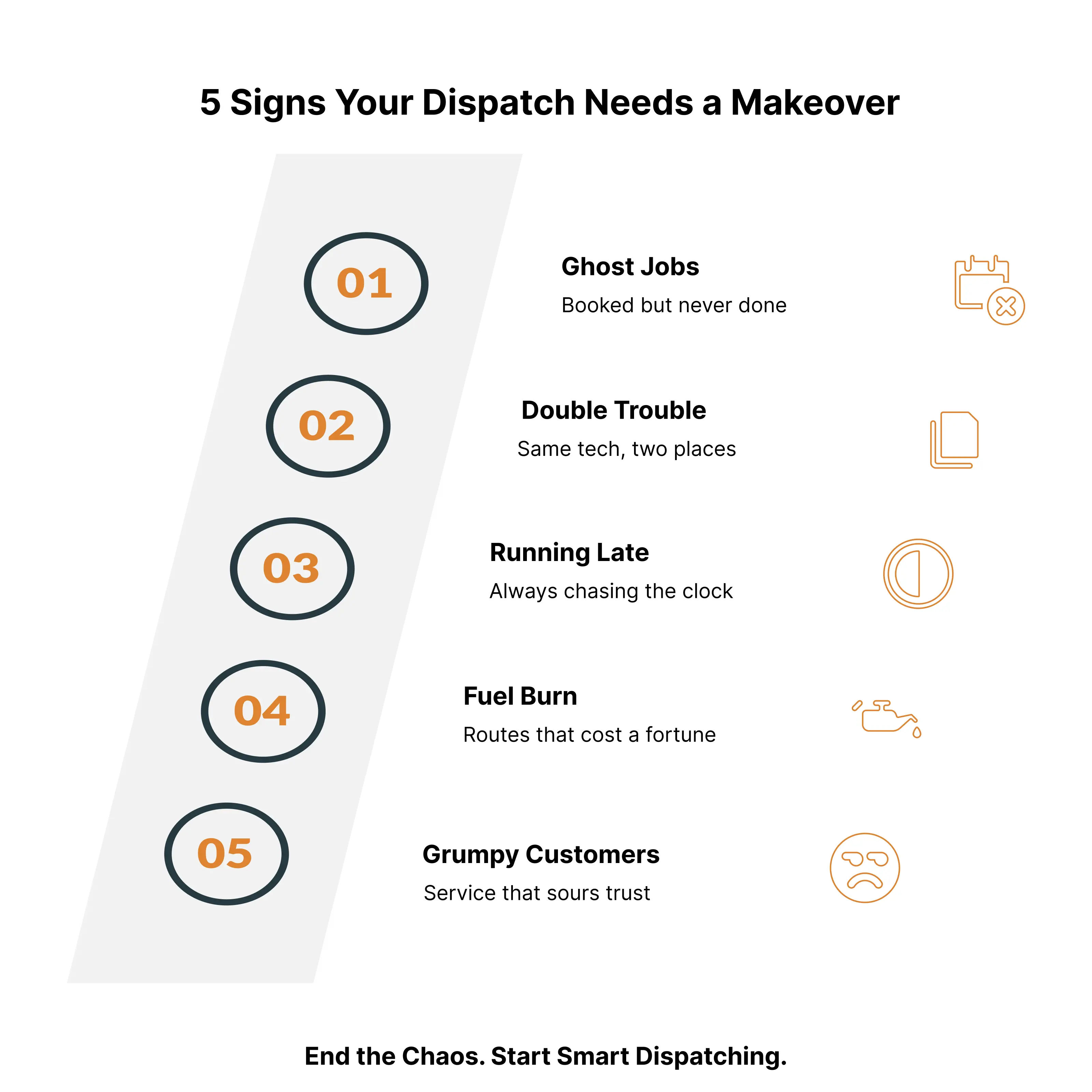 5 Signs Your Dispatch Needs a Makeover

01

Ghost Jobs

Booked but never done

02

Double Trouble

Same tech, two places

03

Running Late

Always chasing the clock

04

Fuel Burn

Routes that cost a fortune

05

Grumpy Customers

Service that sours trust

End the Chaos. Start Smart Dispatching.