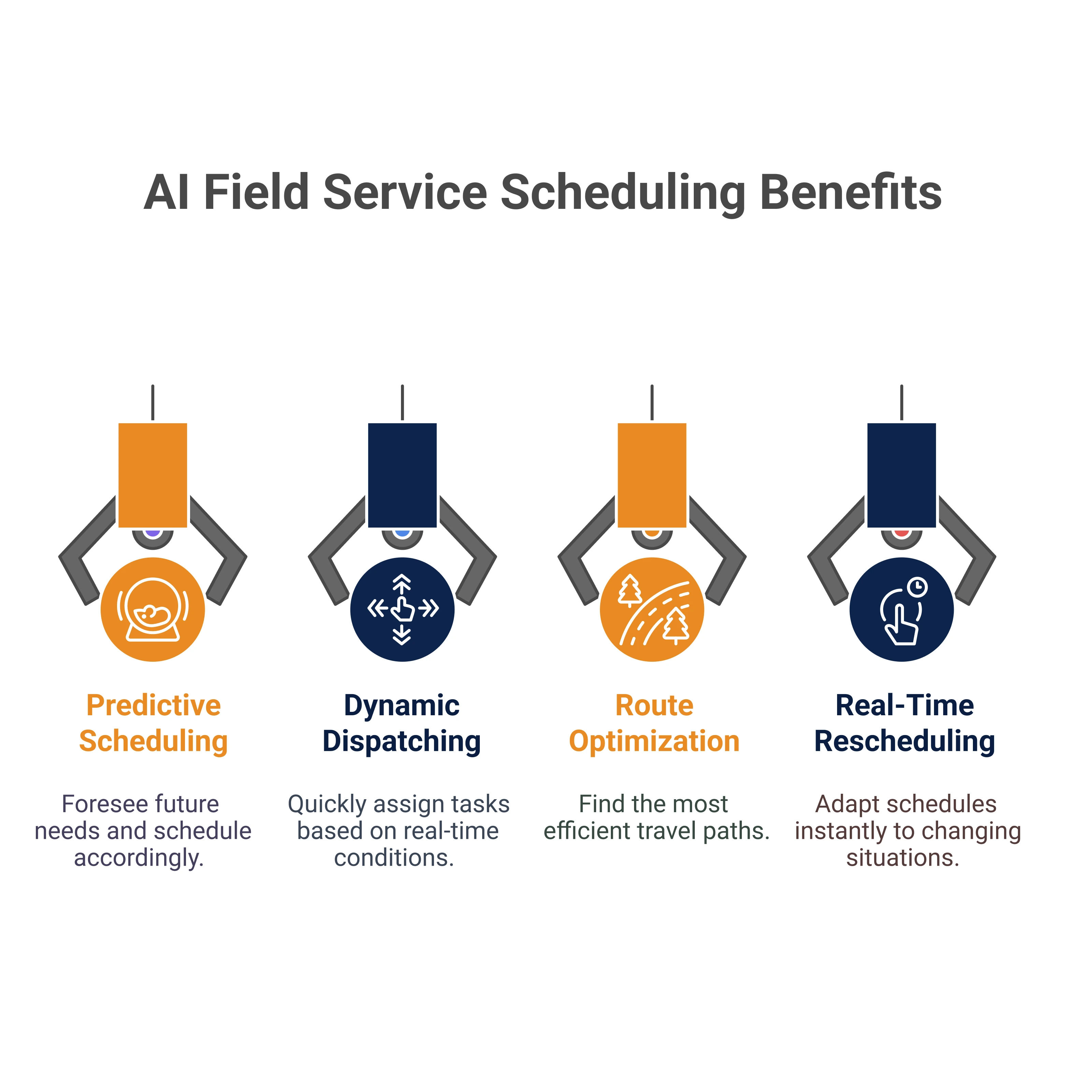 AI Field Service Scheduling Benefits

Predictive Scheduling

Foresee future needs and schedule accordingly.

Dynamic Dispatching

Quickly assign tasks based on real-time conditions.

Route Optimization

Find the most efficient travel paths.

Real-Time Rescheduling

Adapt schedules instantly to changing situations.