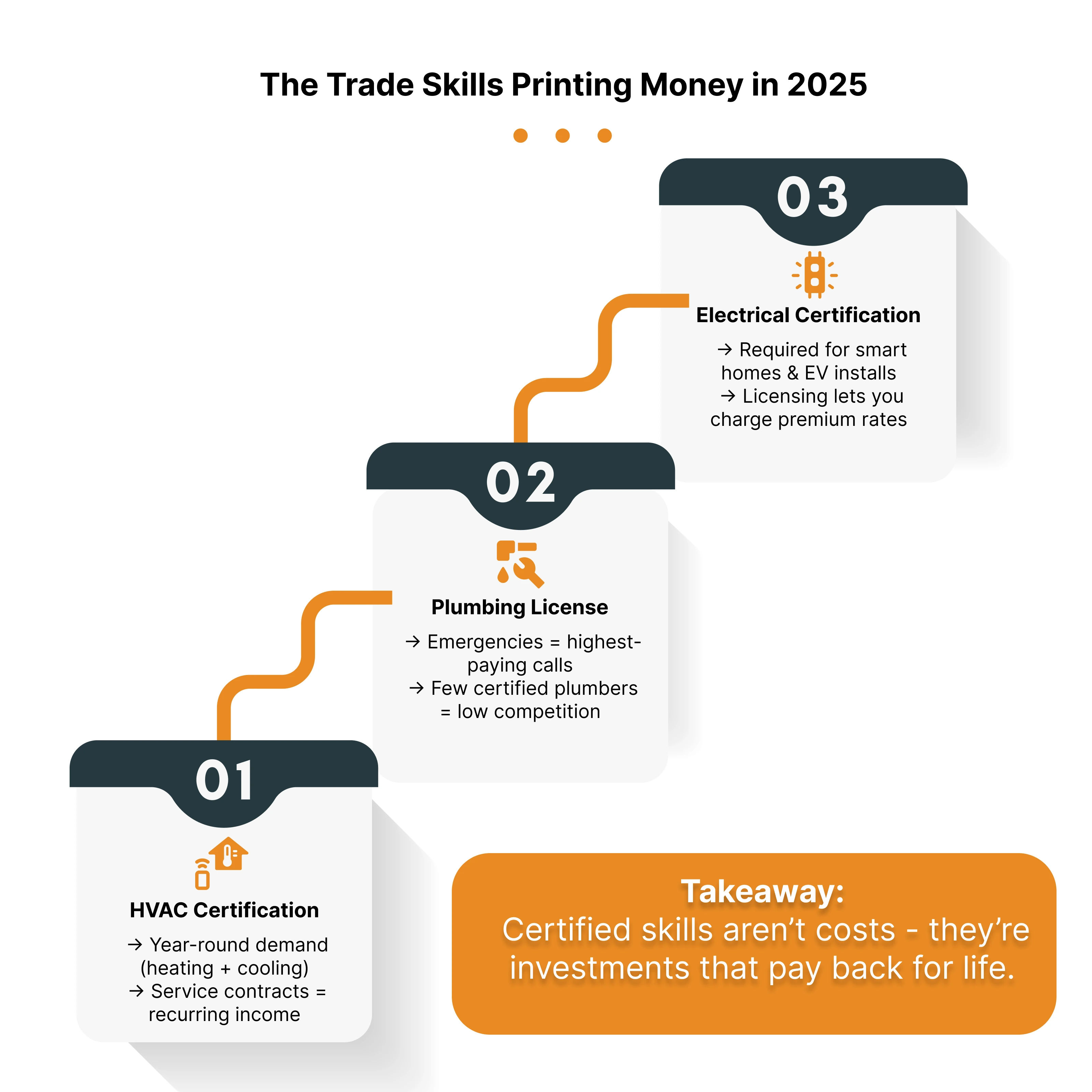 The Trade Skills Printing Money in 2025

01

HVAC Certification

→ Year-round demand (heating + cooling)
→ Service contracts = recurring income

02

Plumbing License

→ Emergencies = highest-paying calls
→ Few certified plumbers = low competition

03

Electrical Certification

→ Required for smart homes & EV installs
→ Licensing lets you charge premium rates

Takeaway:
Certified skills aren't costs - they're investments that pay back for life.