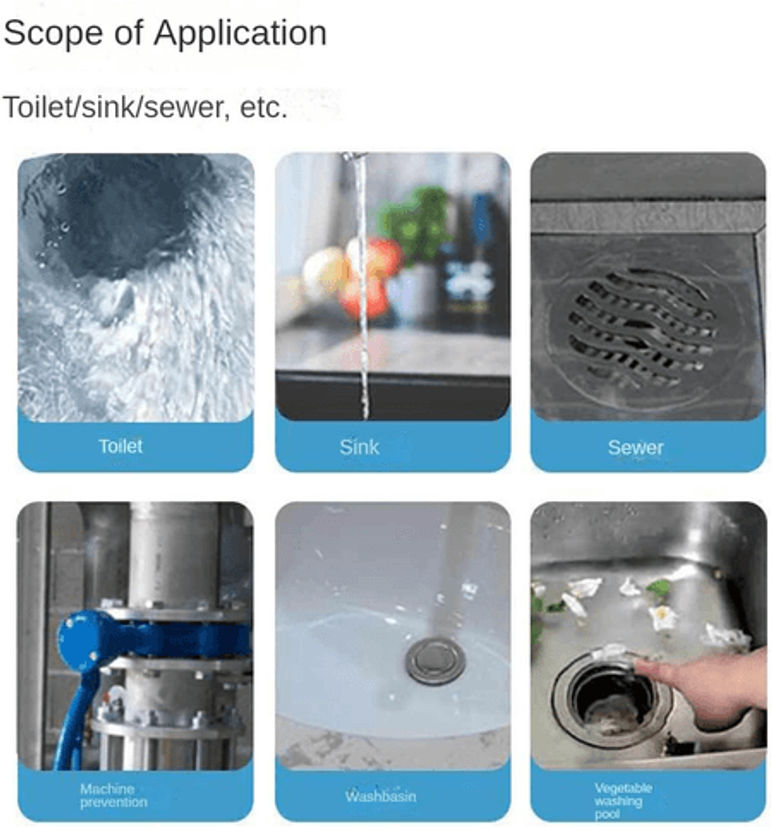 Scope of Application

Toilet/sink/sewer, etc.

Toilet

Sink

Sewer

Machine prevention

Washbasin

Vegetable washing pool