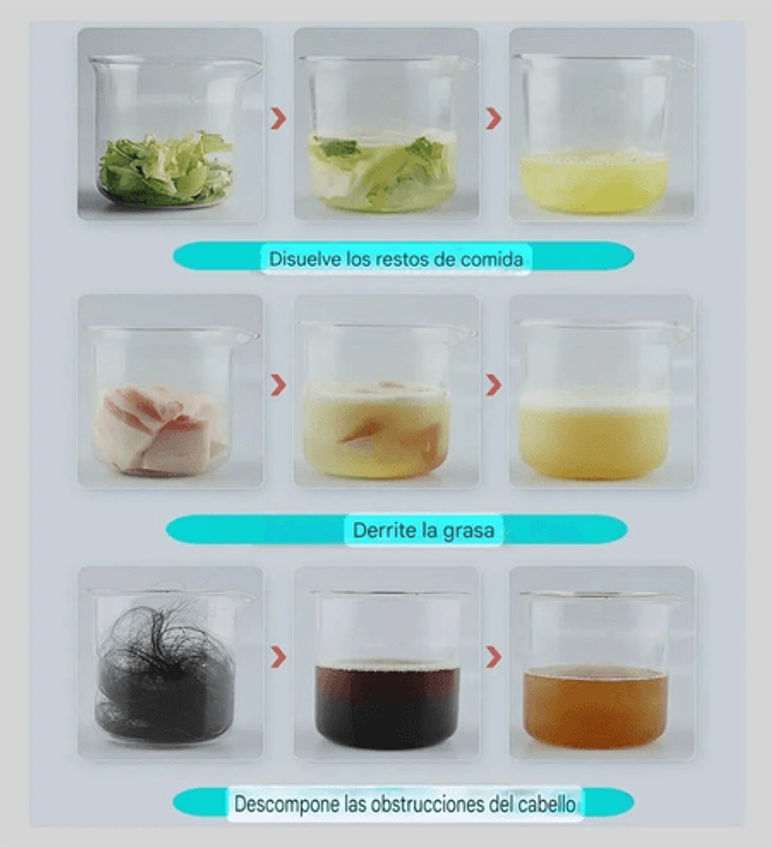 Disuelve los restos de comida

Derrite la grasa

Descompone las obstrucciones del cabello