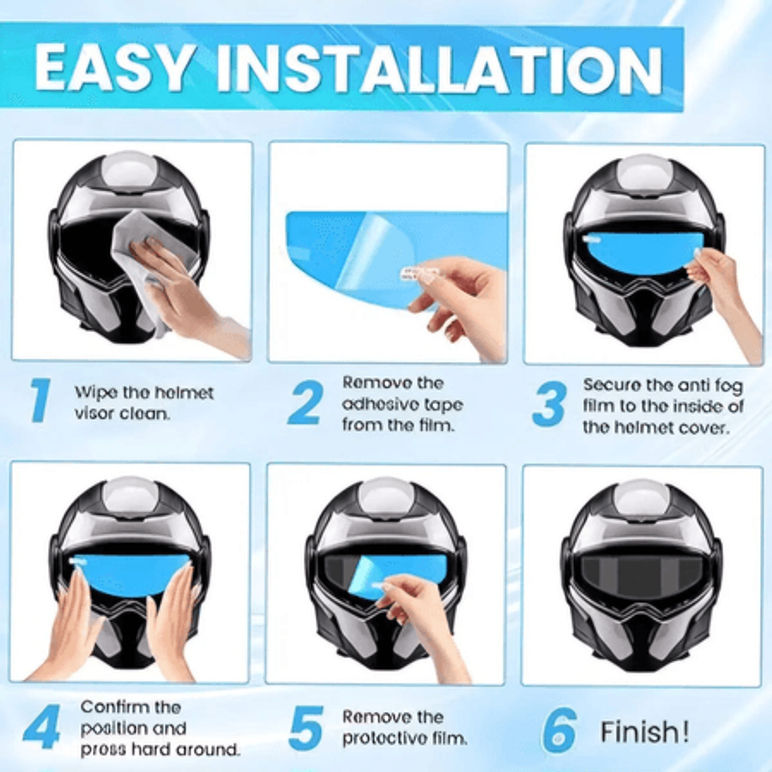 EASY INSTALLATION

1 Wipe the helmet visor clean.

2 Remove the adhesive tape from the film.

3 Secure the anti fog film to the inside of the helmet cover.

4 Confirm the position and press hard around.

5 Remove the protective film.

6 Finish!