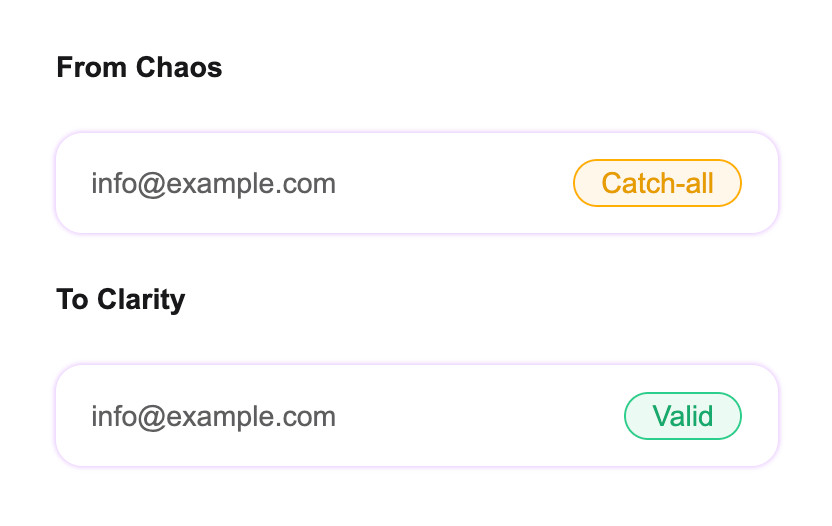 From Chaos

info@example.com Catch-all

To Clarity

info@example.com Valid