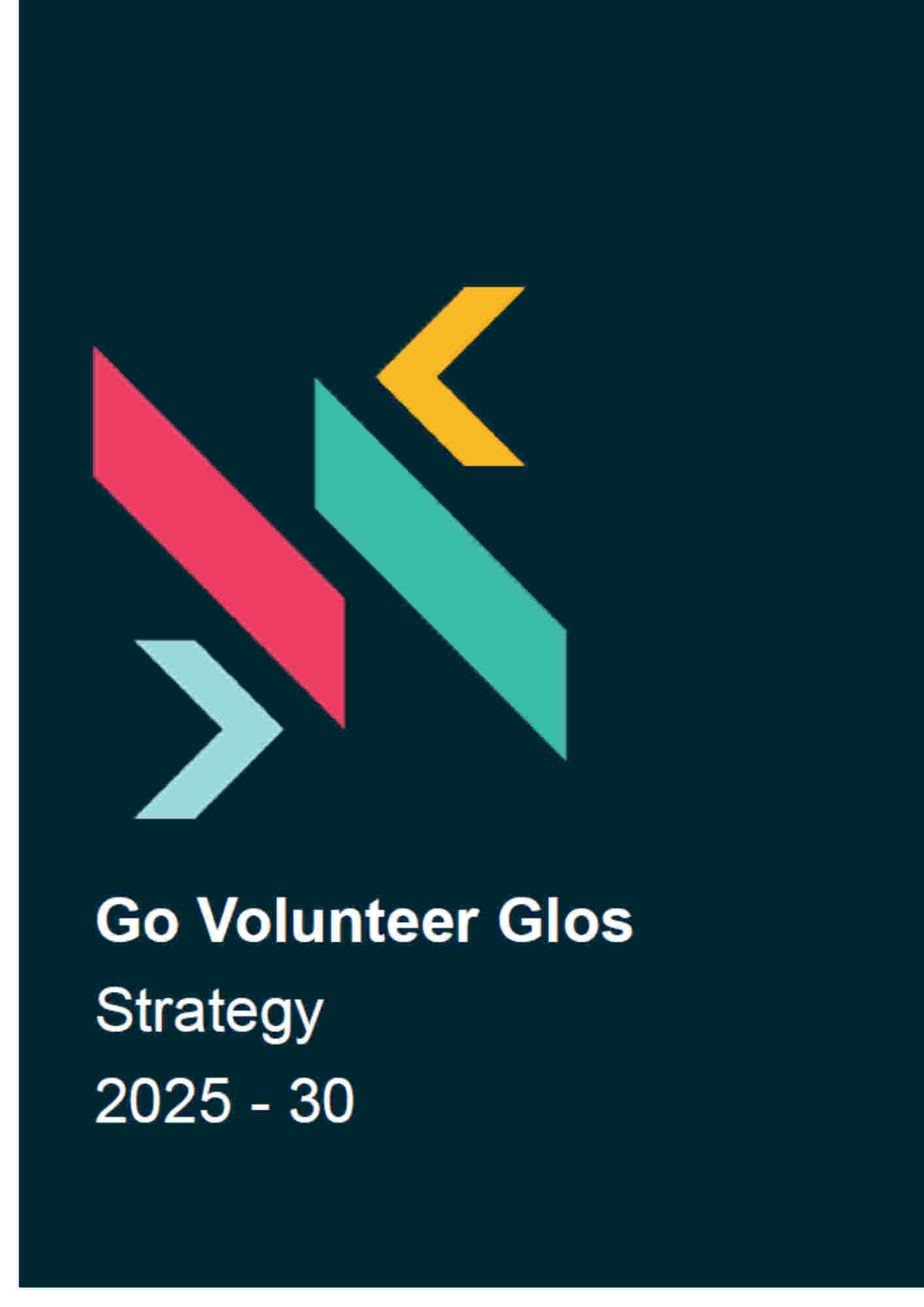 Go Volunteer Glos

Strategy

2025 - 30