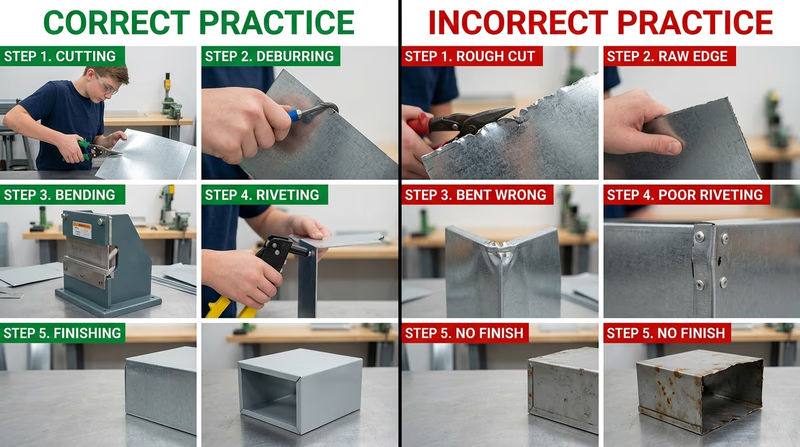 CORRECT PRACTICE

STEP 1. CUTTING

STEP 2. DEBURRING

STEP 3. BENDING

STEP 4. RIVETING

STEP 5. FINISHING

INCORRECT PRACTICE

STEP 1. ROUGH CUT

STEP 2. RAW EDGE

STEP 3. BENT WRONG

STEP 4. POOR RIVETING

STEP 5. NO FINISH

STEP 5. NO FINISH