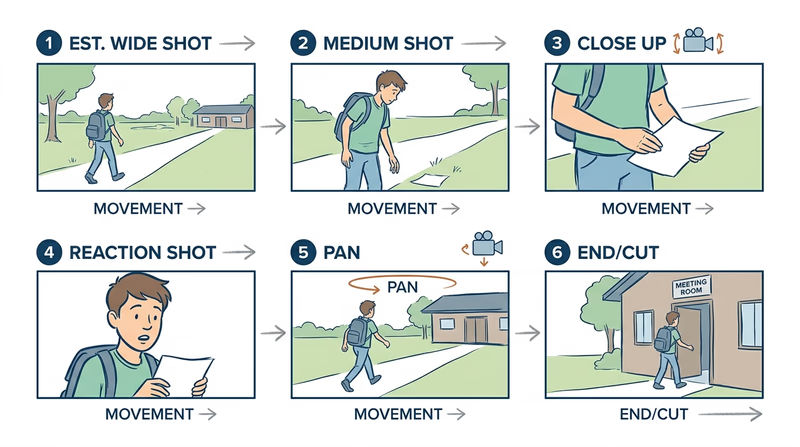 1 EST. WIDE SHOT

MOVEMENT

2 MEDIUM SHOT

MOVEMENT

3 CLOSE UP

MOVEMENT

4 REACTION SHOT

MOVEMENT

5 PAN

PAN

MOVEMENT

6 END/CUT

MEETING ROOM

END/CUT