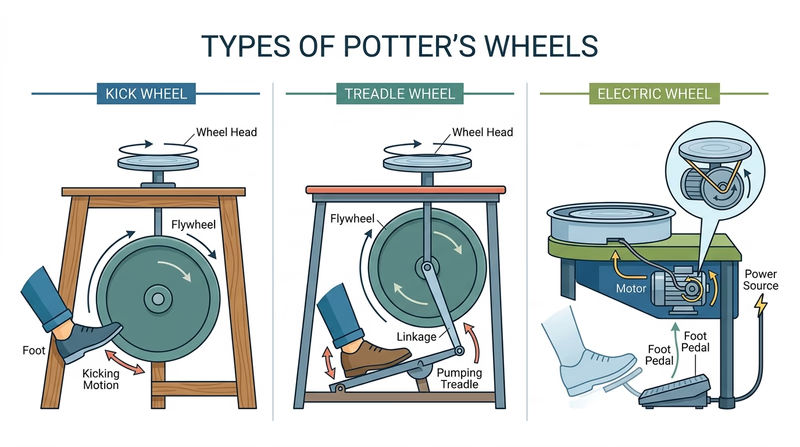 TYPES OF POTTER'S WHEELS

KICK WHEEL

Wheel Head

Flywheel

Foot

Kicking Motion

TREADLE WHEEL

Wheel Head

Flywheel

Linkage

Pumping Treadle

ELECTRIC WHEEL

Motor

Power Source

Foot Pedal

Foot Pedal