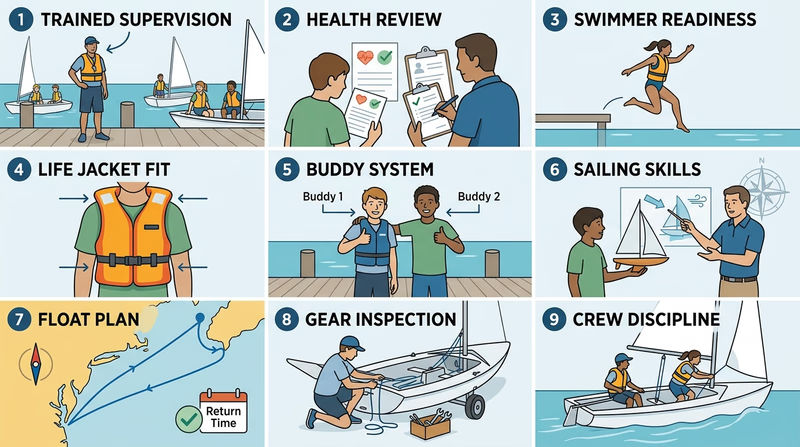 1 TRAINED SUPERVISION

2 HEALTH REVIEW

3 SWIMMER READINESS

4 LIFE JACKET FIT

5 BUDDY SYSTEM

Buddy 1

Buddy 2

6 SAILING SKILLS

7 FLOAT PLAN

Return Time

8 GEAR INSPECTION

9 CREW DISCIPLINE