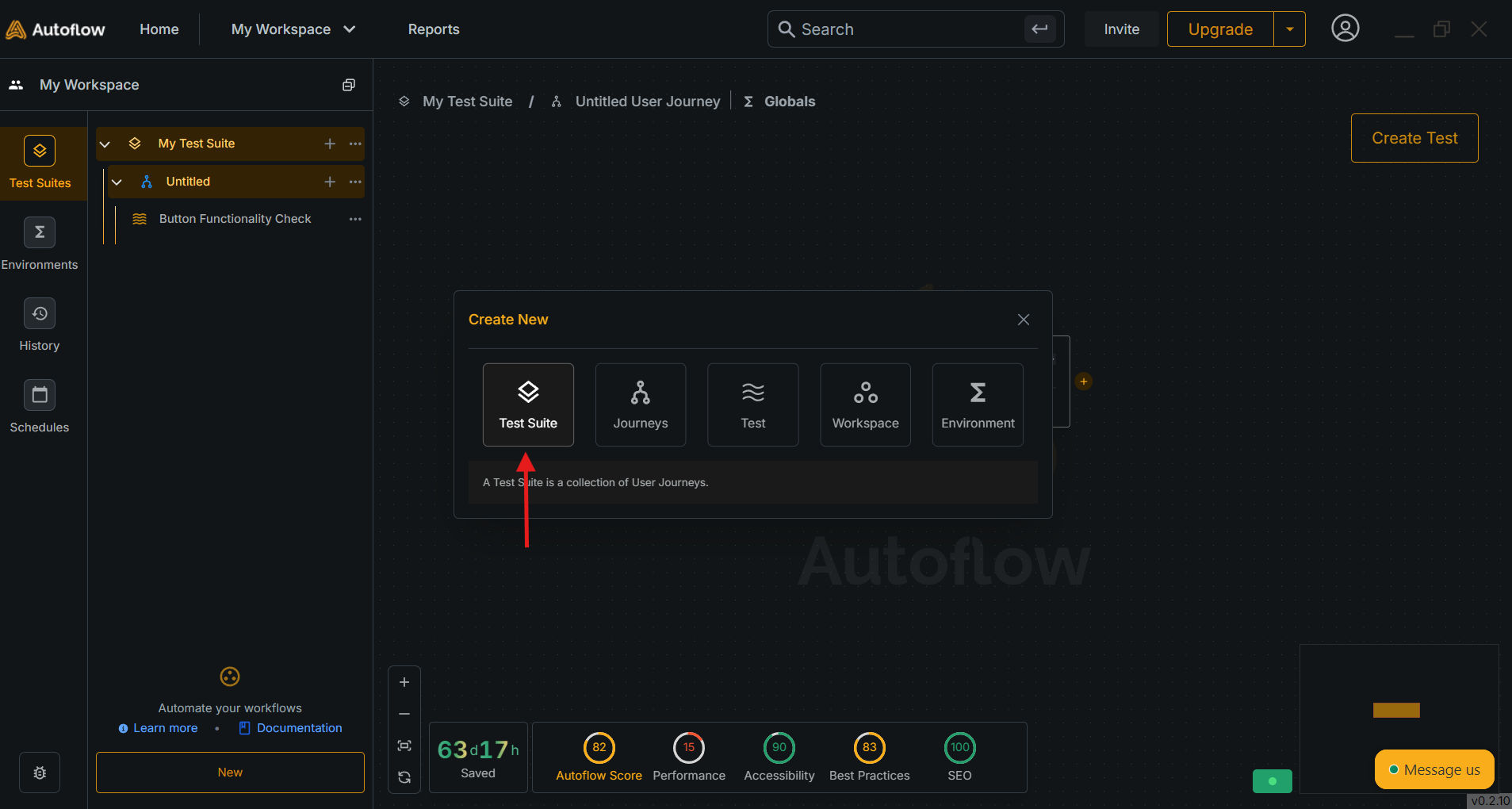 Autoflow Home My Workspace Reports Search Invite Upgrade

My Workspace

Test Suites

Environments

History

Schedules

My Test Suite

Untitled

Button Functionality Check

Automate your workflows

Learn more • Documentation

New

My Test Suite / Untitled User Journey | Globals

Create Test

Create New

Test Suite

Journeys

Test

Workspace

Environment

A Test Suite is a collection of User Journeys.

Autoflow

63d17h
Saved

82
Autoflow Score

15
Performance

90
Accessibility

83
Best Practices

100
SEO

Message us

v0.2.10