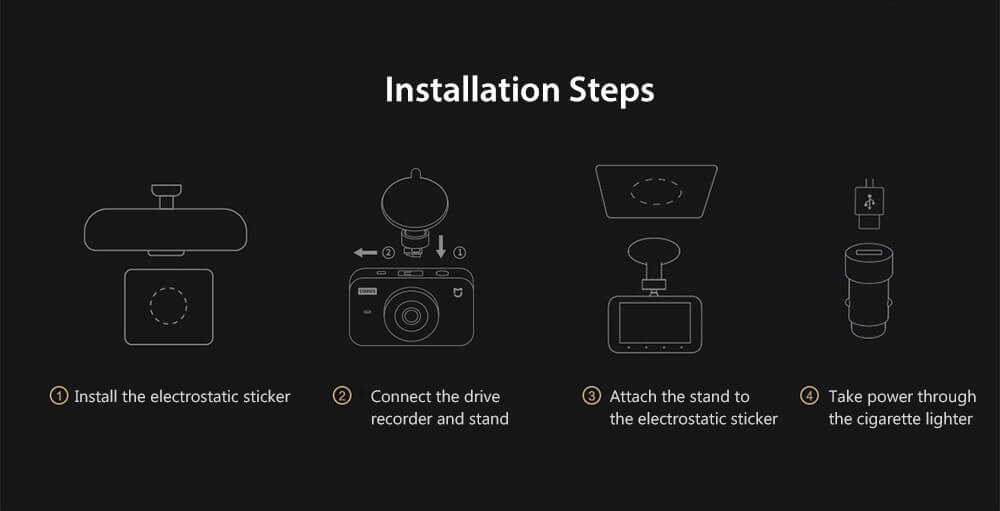 Installation Steps

② ①

① Install the electrostatic sticker

② Connect the drive recorder and stand

③ Attach the stand to the electrostatic sticker

④ Take power through the cigarette lighter