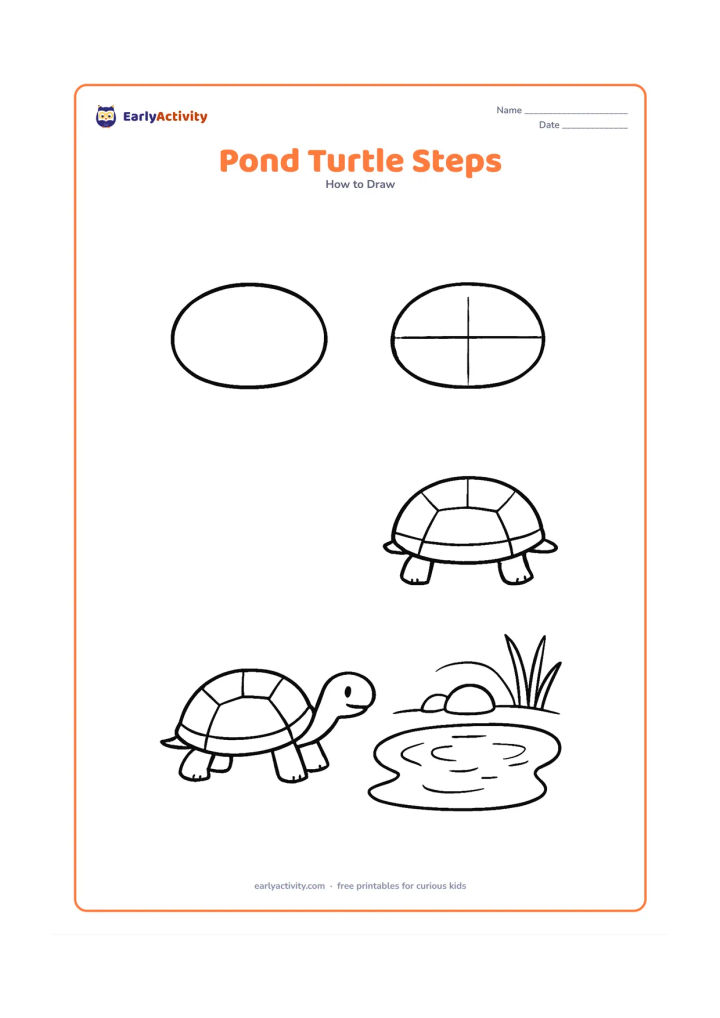 EarlyActivity

Name ____
Date ____

Pond Turtle Steps

How to Draw

earlyactivity.com · free printables for curious kids