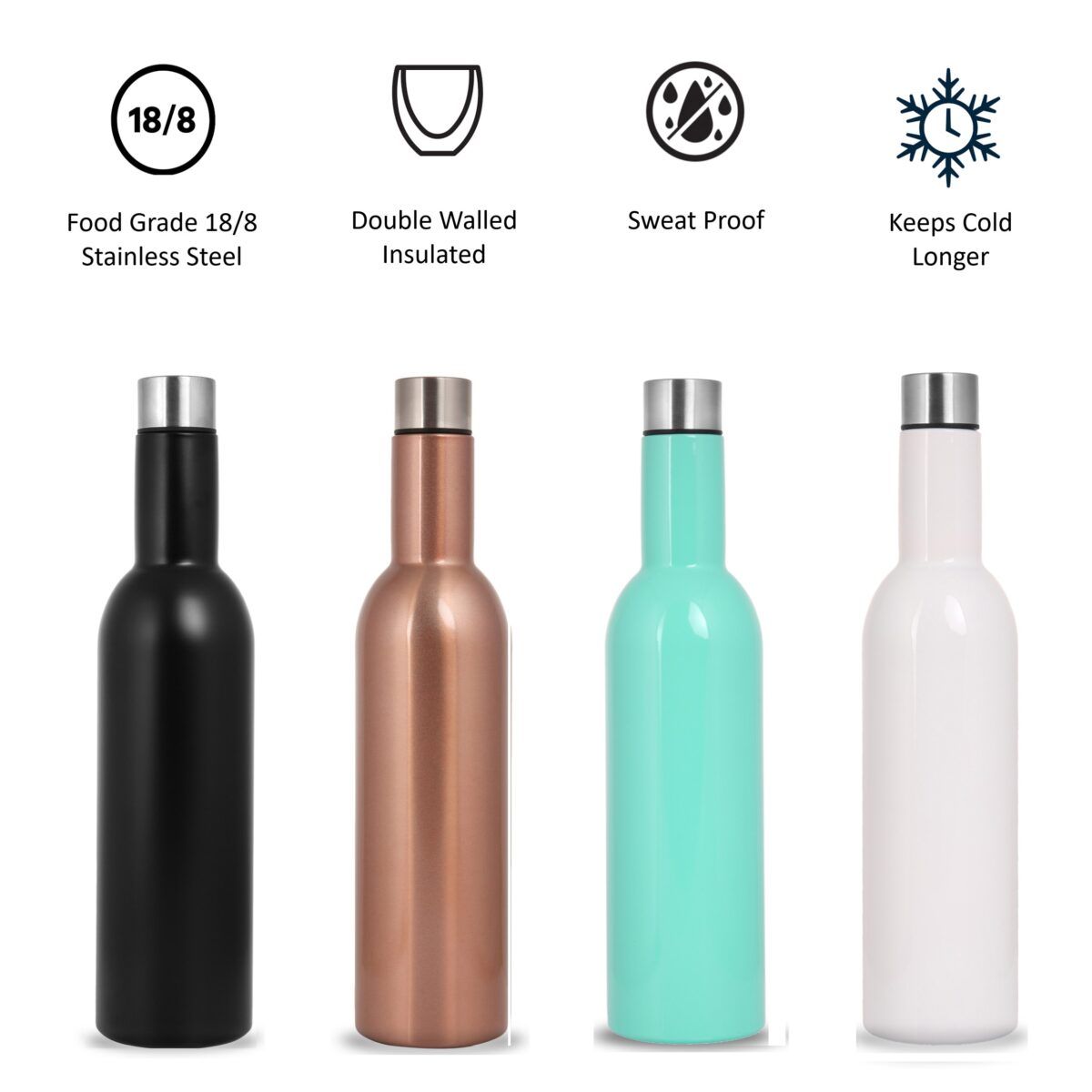 18/8

Food Grade 18/8 Stainless Steel

Double Walled Insulated

Sweat Proof

Keeps Cold Longer