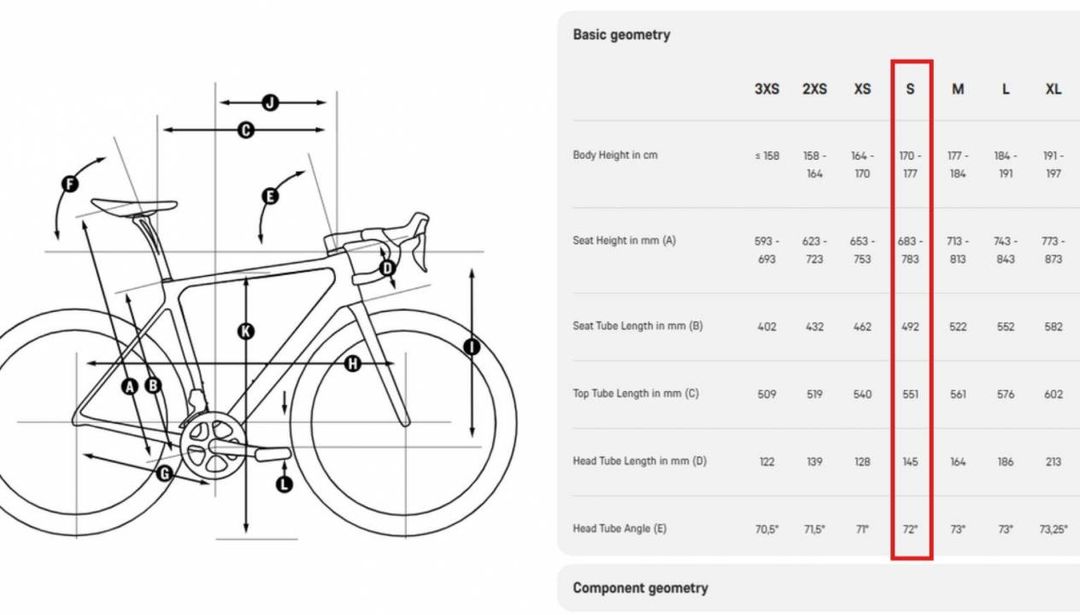 J
C
F
E
D
K
I
H
A
B
G
L

Basic geometry

| | 3XS | 2XS | XS | S | M | L | XL |
|---|---|---|---|---|---|---|---|
| Body Height in cm | ≤ 158 | 158 - 164 | 164 - 170 | 170 - 177 | 177 - 184 | 184 - 191 | 191 - 197 |
| Seat Height in mm (A) | 593 - 693 | 623 - 723 | 653 - 753 | 683 - 783 | 713 - 813 | 743 - 843 | 773 - 873 |
| Seat Tube Length in mm (B) | 402 | 432 | 462 | 492 | 522 | 552 | 582 |
| Top Tube Length in mm (C) | 509 | 519 | 540 | 551 | 561 | 576 | 602 |
| Head Tube Length in mm (D) | 122 | 139 | 128 | 145 | 164 | 186 | 213 |
| Head Tube Angle (E) | 70,5° | 71,5° | 71° | 72° | 73° | 73° | 73,25° |

Component geometry