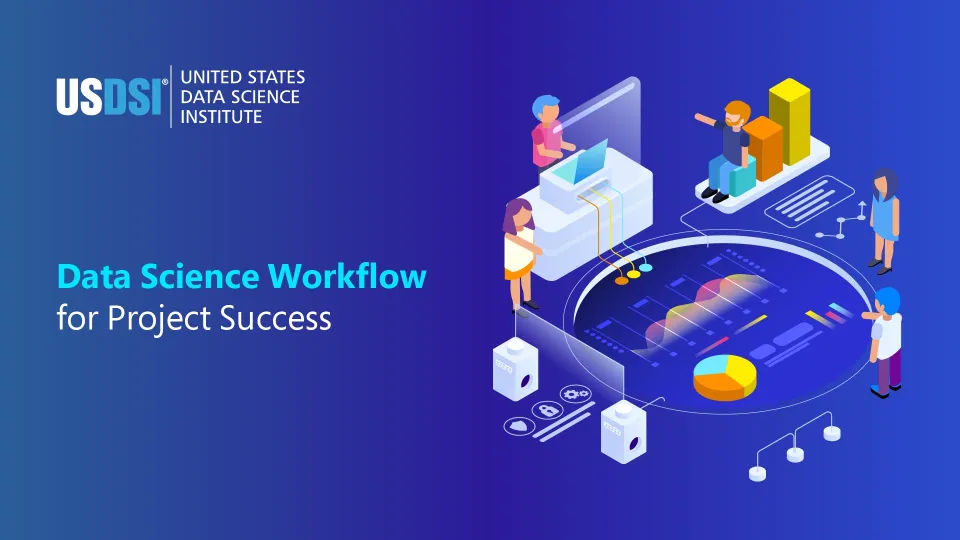 USDSI® UNITED STATES DATA SCIENCE INSTITUTE

Data Science Workflow for Project Success