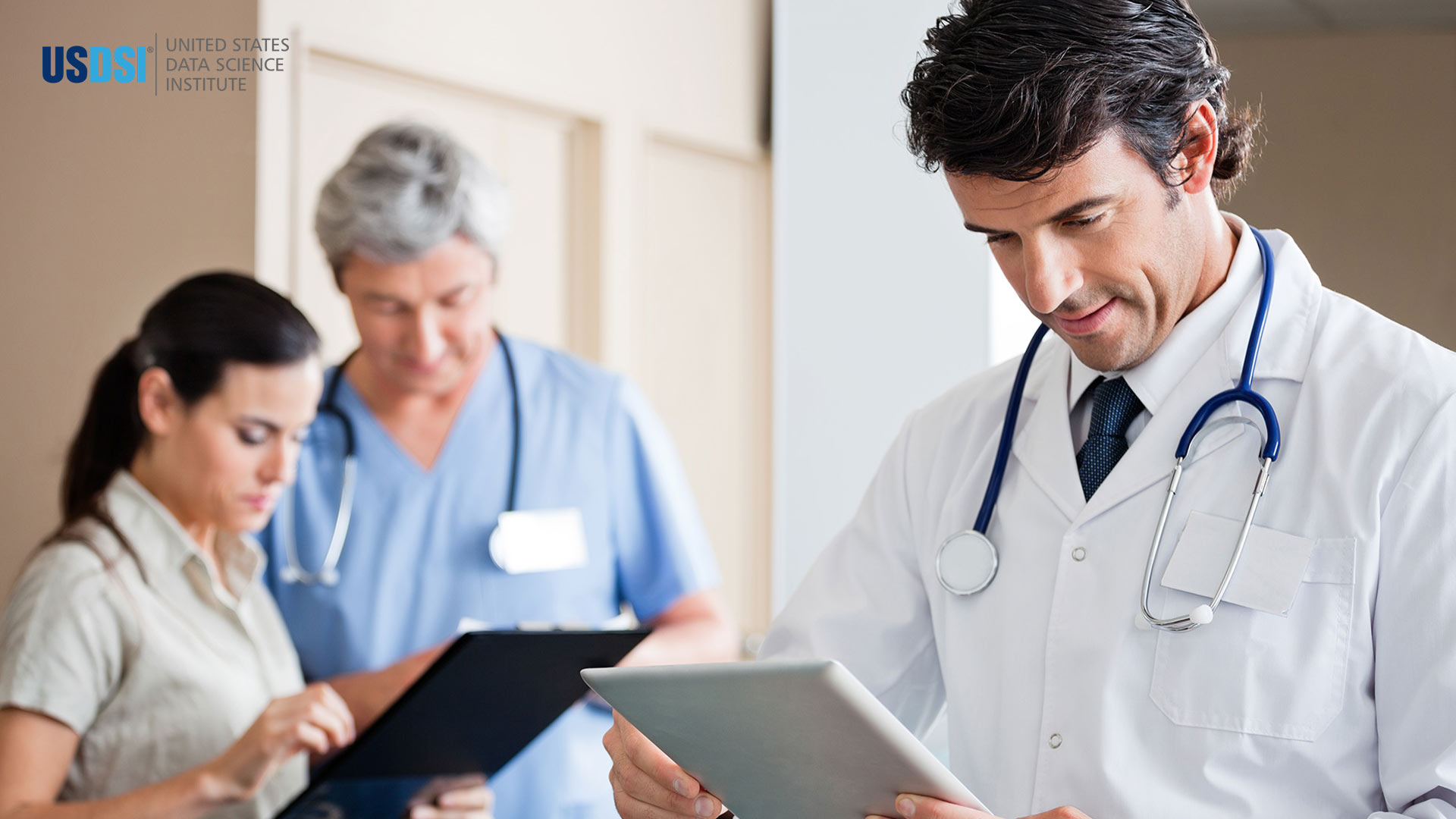 USDSI®
UNITED STATES
DATA SCIENCE
INSTITUTE