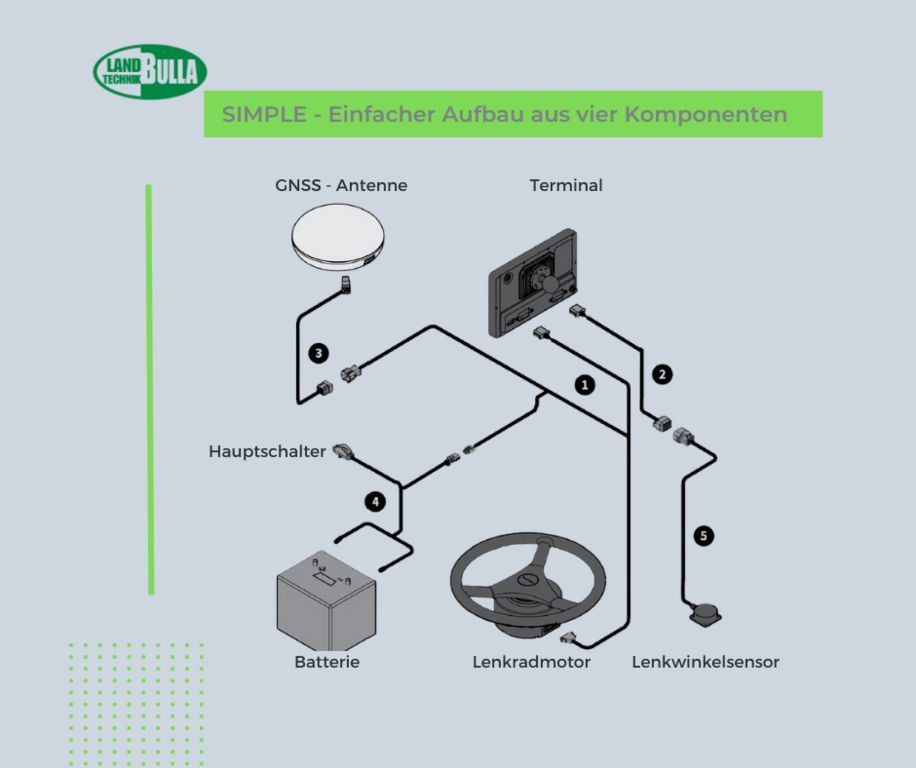 LAND TECHNIK BULLA

SIMPLE - Einfacher Aufbau aus vier Komponenten

GNSS - Antenne

Terminal

3

1

2

Hauptschalter

4

5

Batterie

Lenkradmotor

Lenkwinkelsensor