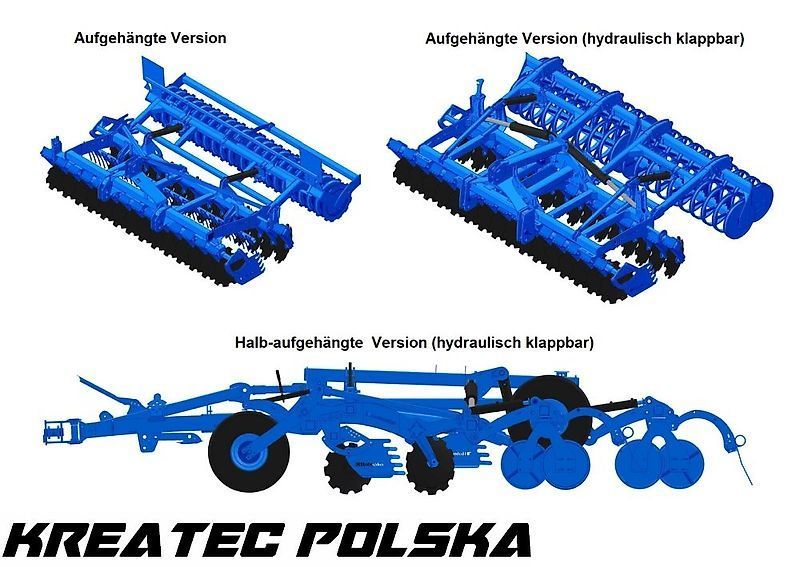 Aufgehängte Version

Aufgehängte Version (hydraulisch klappbar)

Halb-aufgehängte Version (hydraulisch klappbar)

KREATEC POLSKA