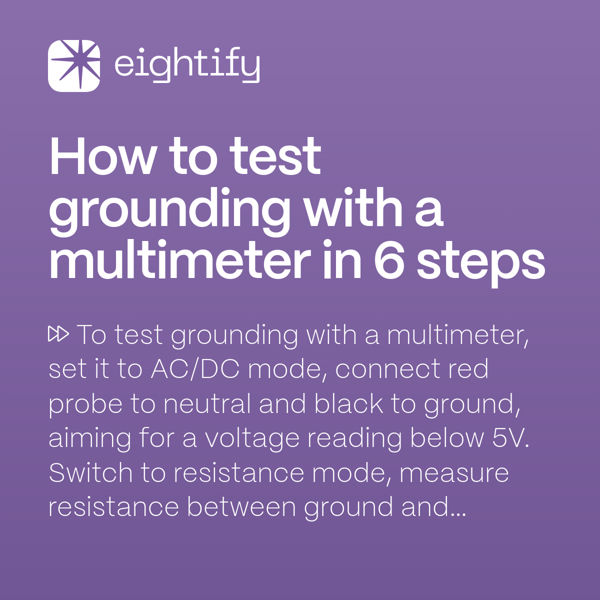 eightify

How to test grounding with a multimeter in 6 steps

⏩ To test grounding with a multimeter, set it to AC/DC mode, connect red probe to neutral and black to ground, aiming for a voltage reading below 5V. Switch to resistance mode, measure resistance between ground and...