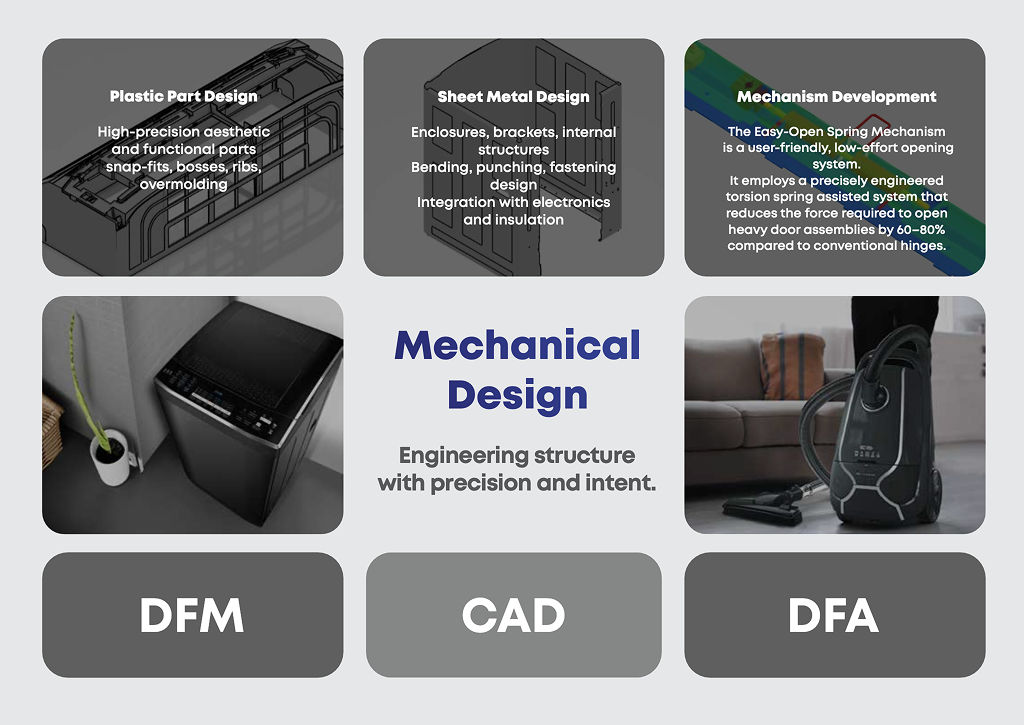 Plastic Part Design

High-precision aesthetic and functional parts snap-fits, bosses, ribs, overmolding

Sheet Metal Design

Enclosures, brackets, internal structures
Bending, punching, fastening design
Integration with electronics and insulation

Mechanism Development

The Easy-Open Spring Mechanism is a user-friendly, low-effort opening system.
It employs a precisely engineered torsion spring assisted system that reduces the force required to open heavy door assemblies by 60–80% compared to conventional hinges.

Mechanical Design

Engineering structure with precision and intent.

DFM

CAD

DFA