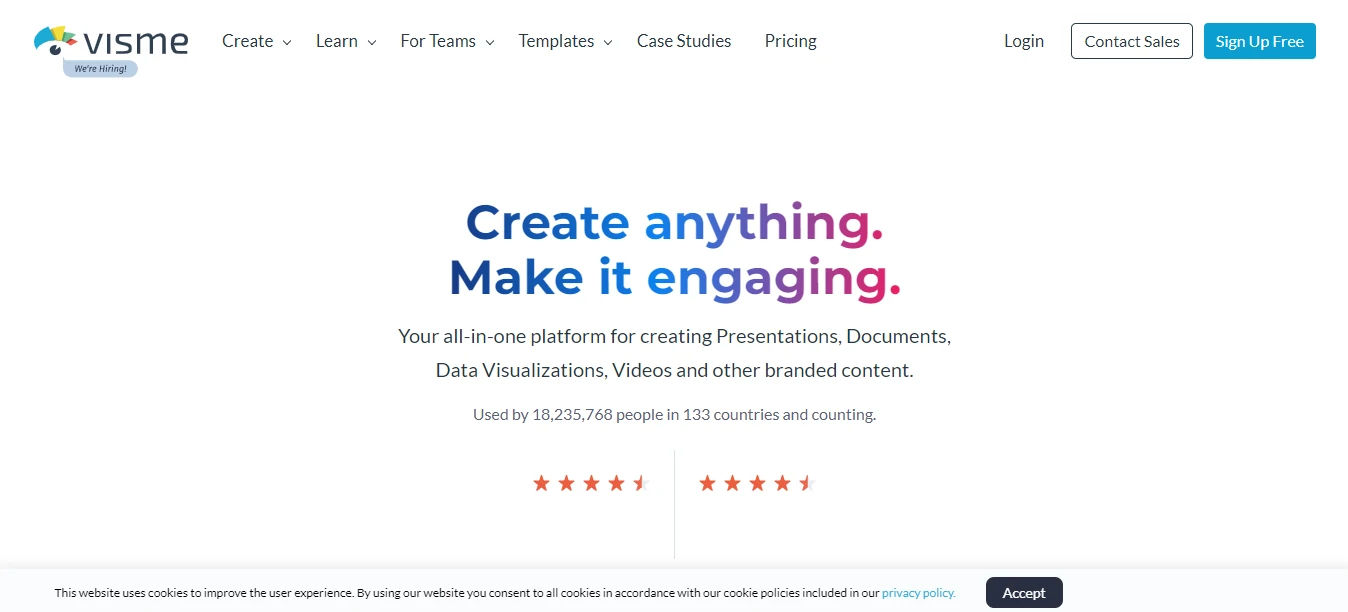 visme
We're Hiring!

Create Learn For Teams Templates Case Studies Pricing Login Contact Sales Sign Up Free

Create anything.
Make it engaging.

Your all-in-one platform for creating Presentations, Documents, Data Visualizations, Videos and other branded content.

Used by 18,235,768 people in 133 countries and counting.

This website uses cookies to improve the user experience. By using our website you consent to all cookies in accordance with our cookie policies included in our privacy policy.

Accept