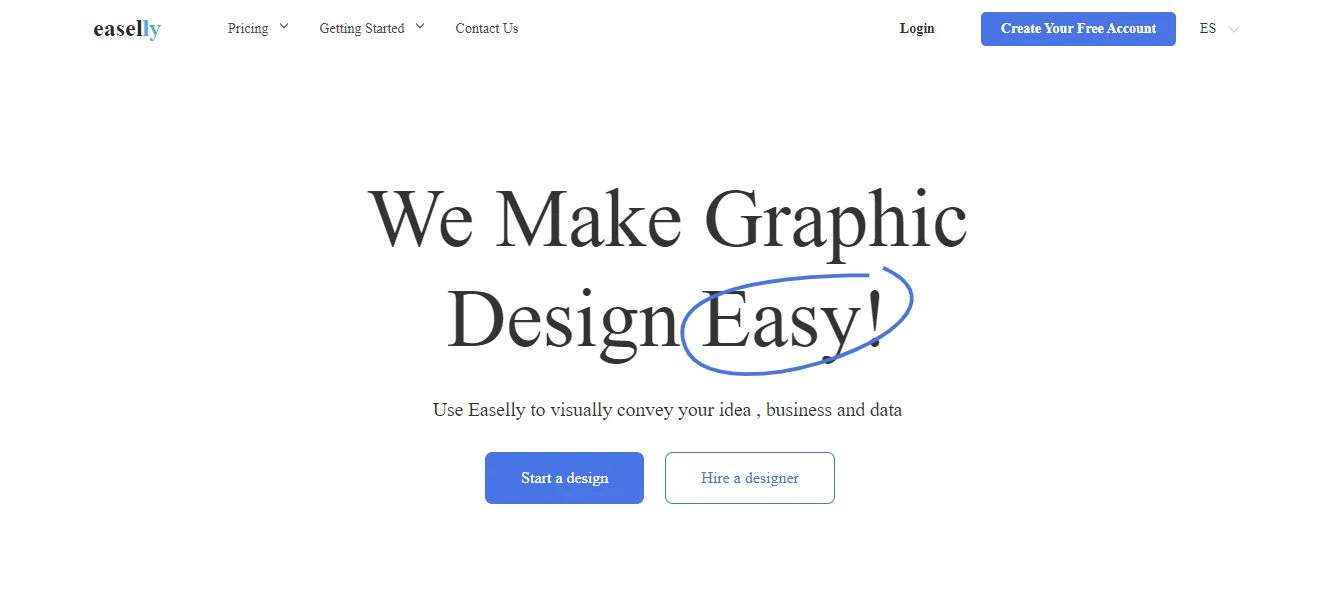 easelly

Pricing
Getting Started
Contact Us

Login
Create Your Free Account
ES

We Make Graphic Design Easy!

Use Easelly to visually convey your idea , business and data

Start a design
Hire a designer