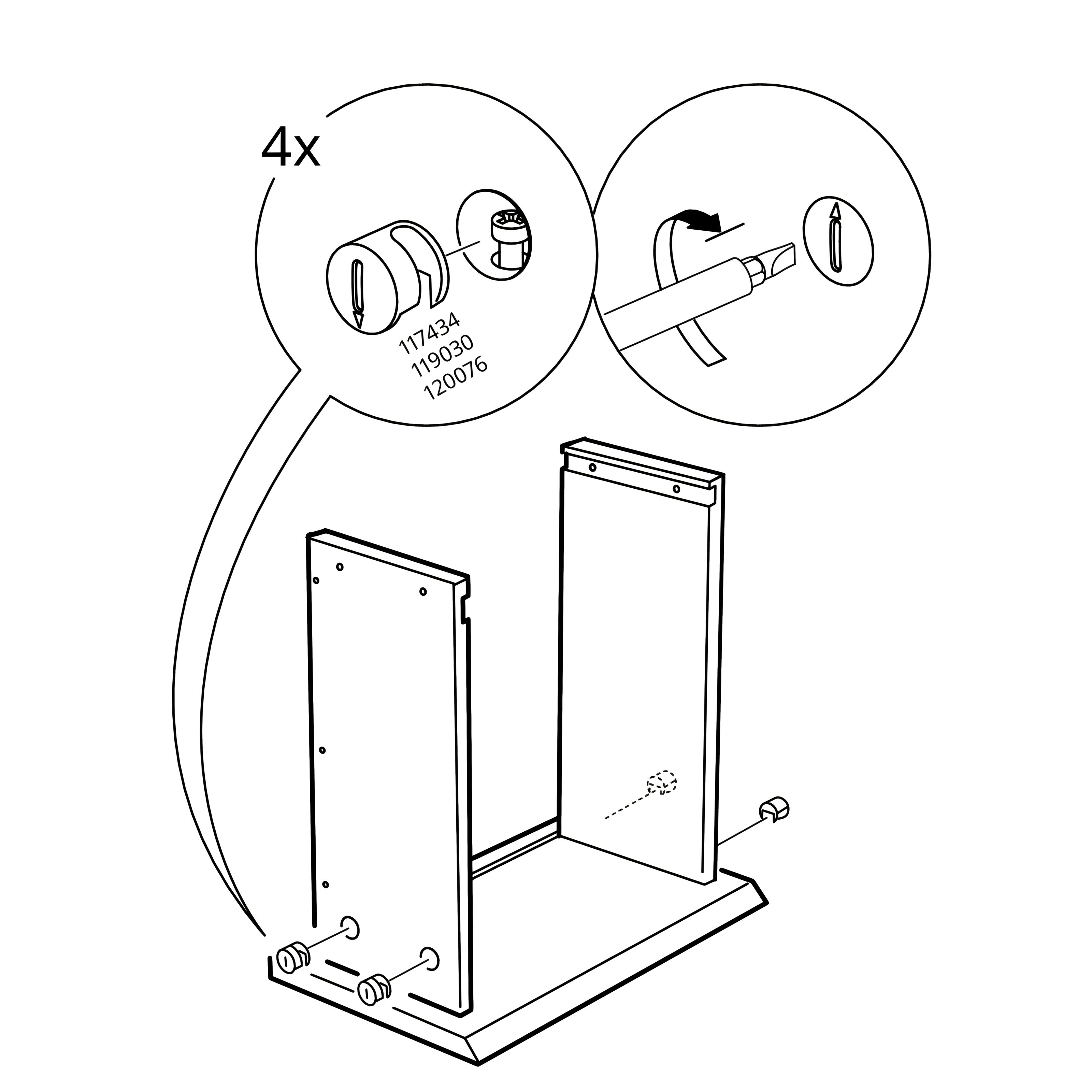 4x

117434
119030
120076