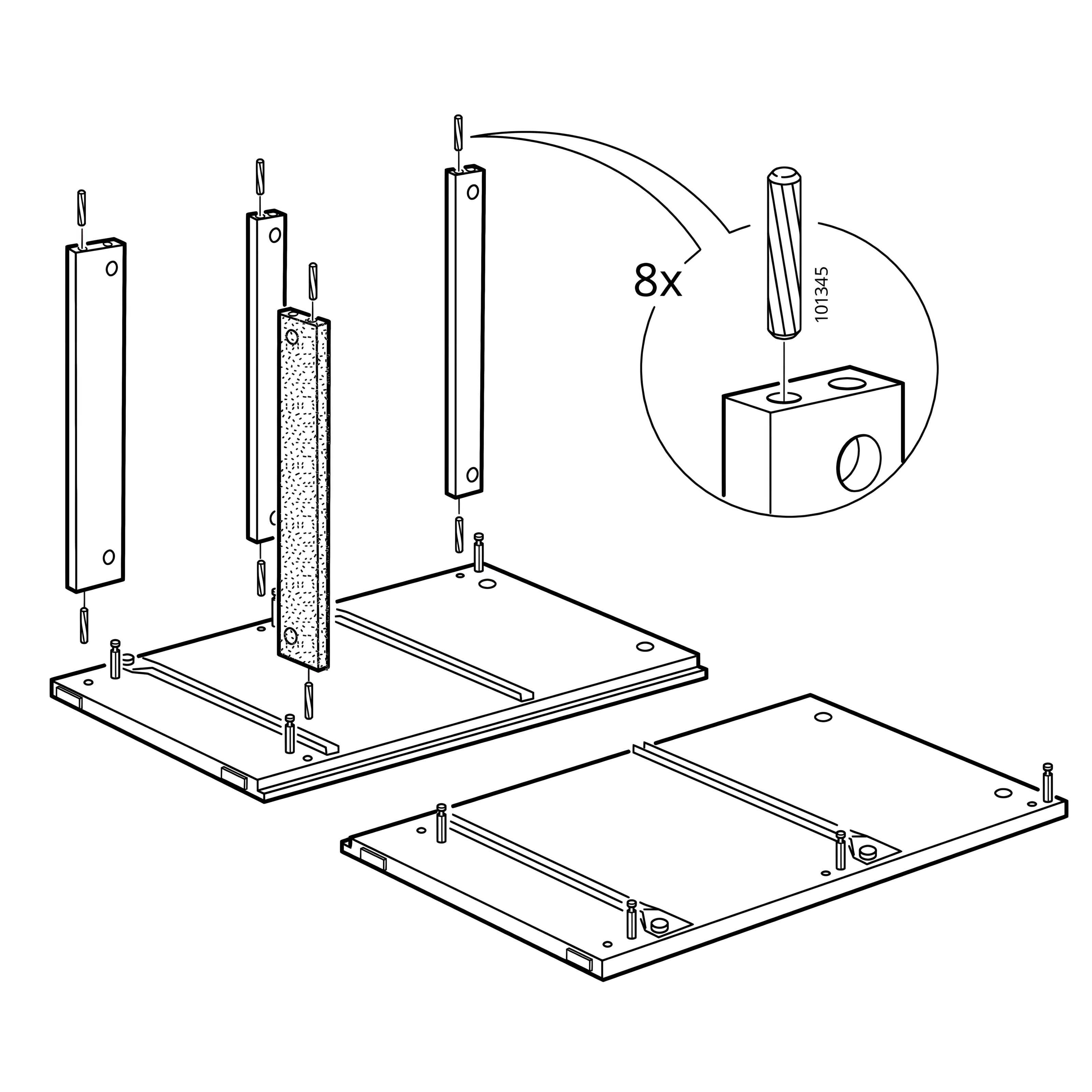 8x

101345