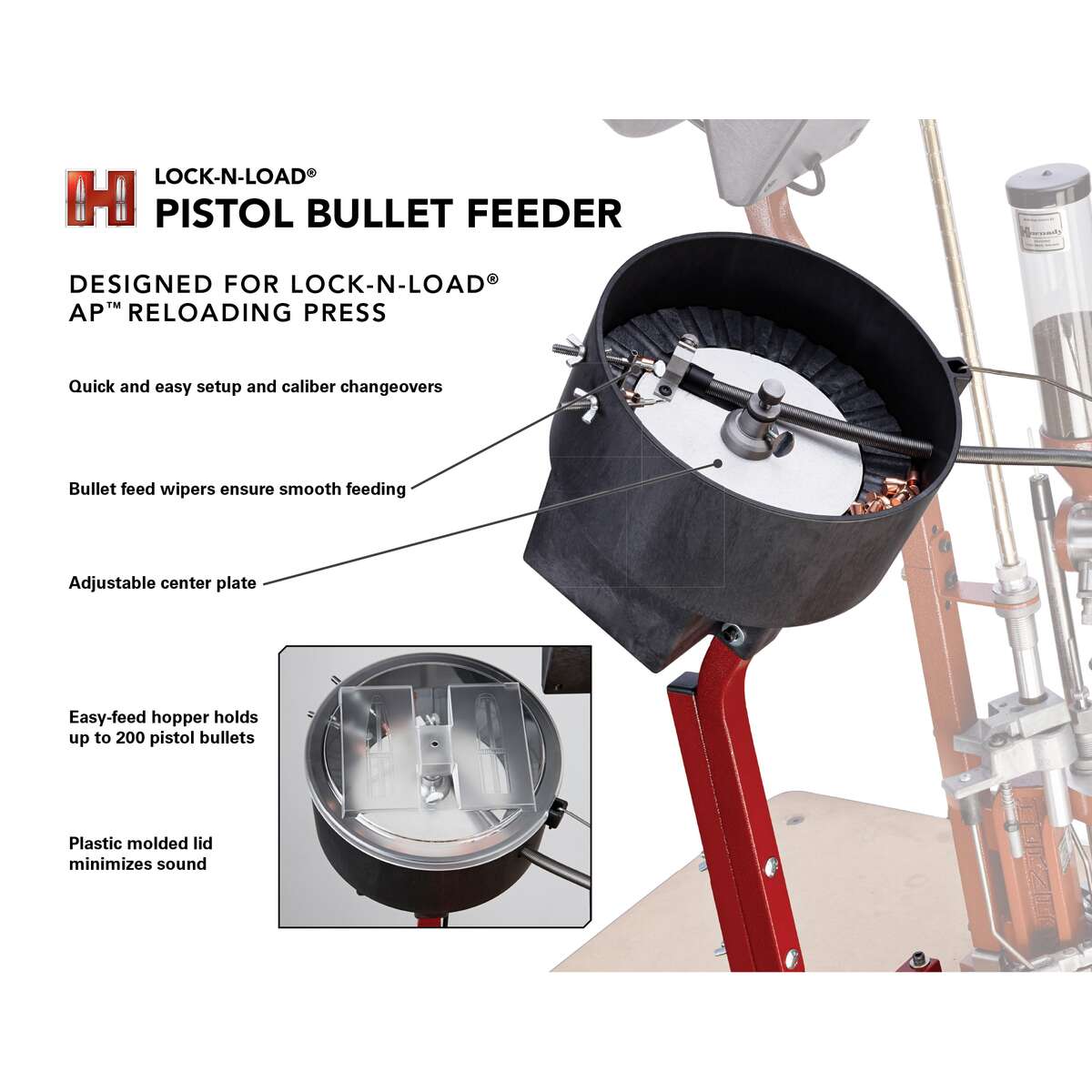 LOCK-N-LOAD®
PISTOL BULLET FEEDER

DESIGNED FOR LOCK-N-LOAD®
AP™ RELOADING PRESS

Quick and easy setup and caliber changeovers

Bullet feed wipers ensure smooth feeding

Adjustable center plate

Easy-feed hopper holds up to 200 pistol bullets

Plastic molded lid minimizes sound