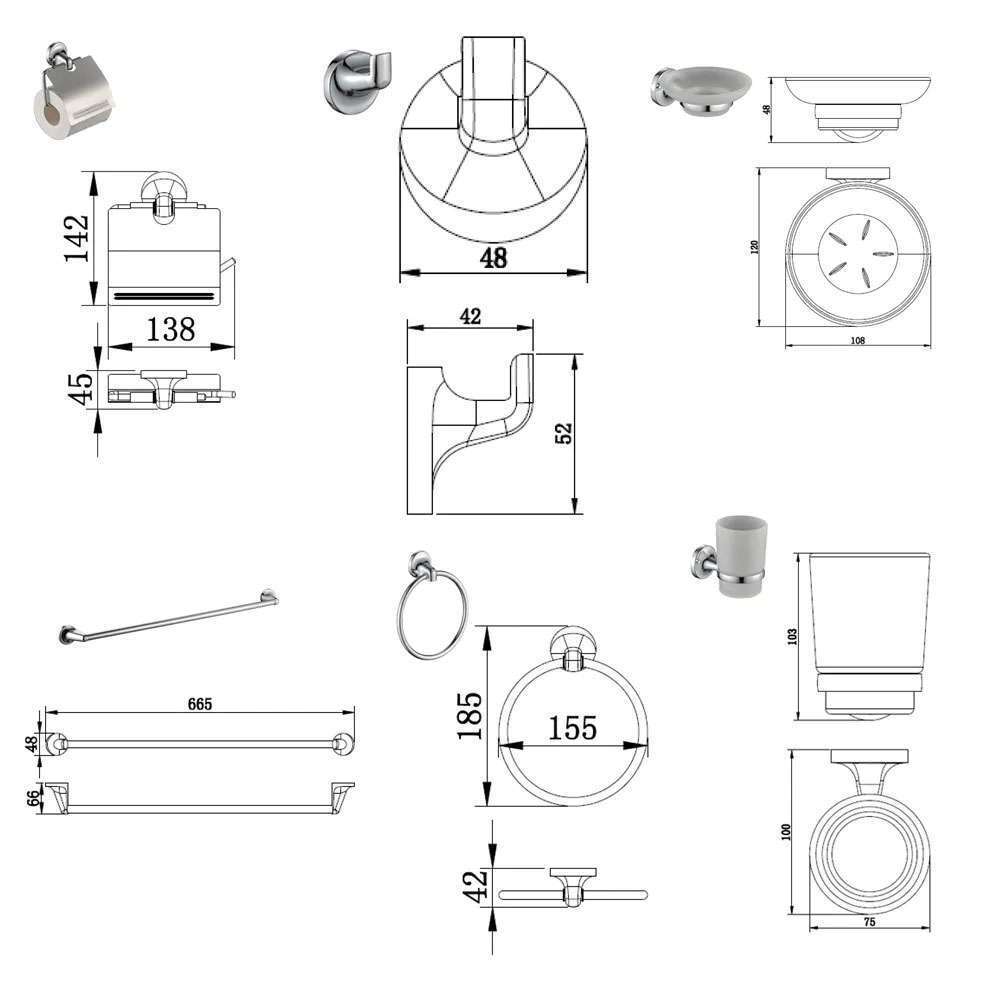 142
138
45
48
42
52
48
120
108
665
48
66
185
155
42
103
100
75