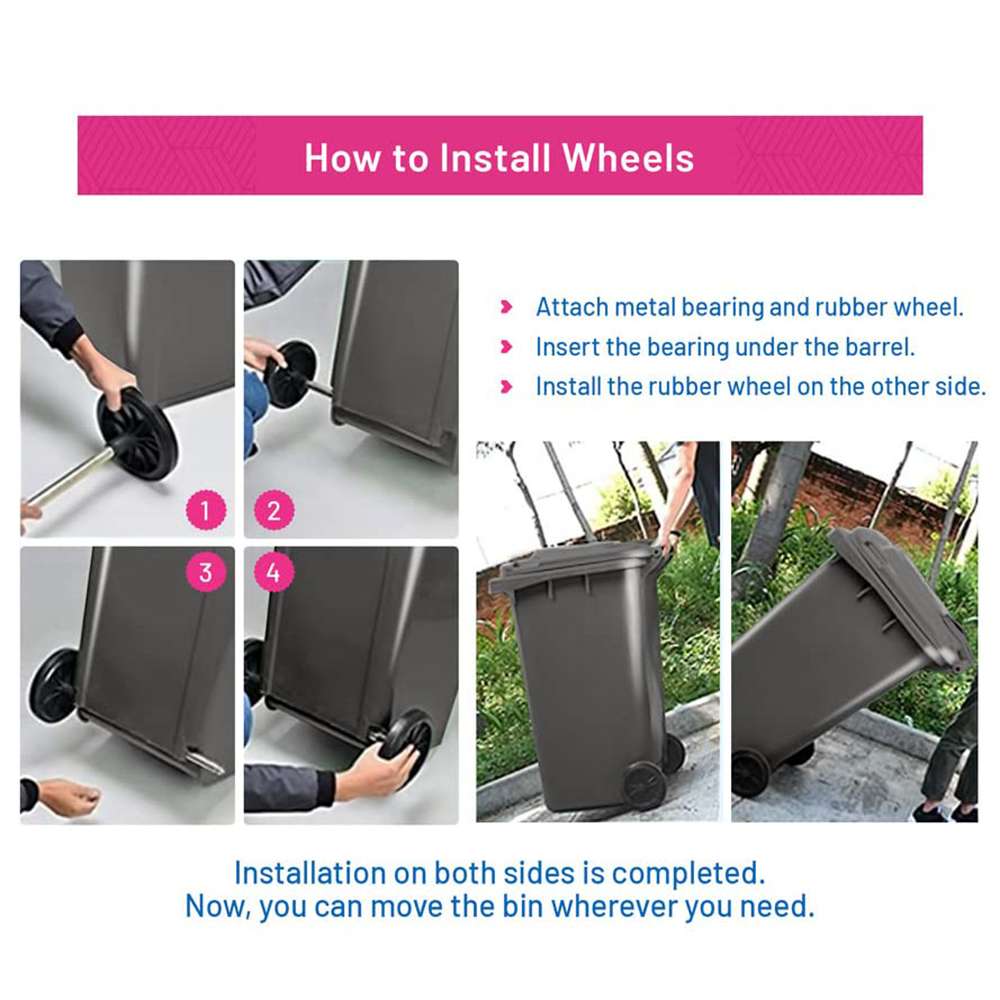 How to Install Wheels

1

2

3

4

Attach metal bearing and rubber wheel.

Insert the bearing under the barrel.

Install the rubber wheel on the other side.

Installation on both sides is completed.
Now, you can move the bin wherever you need.